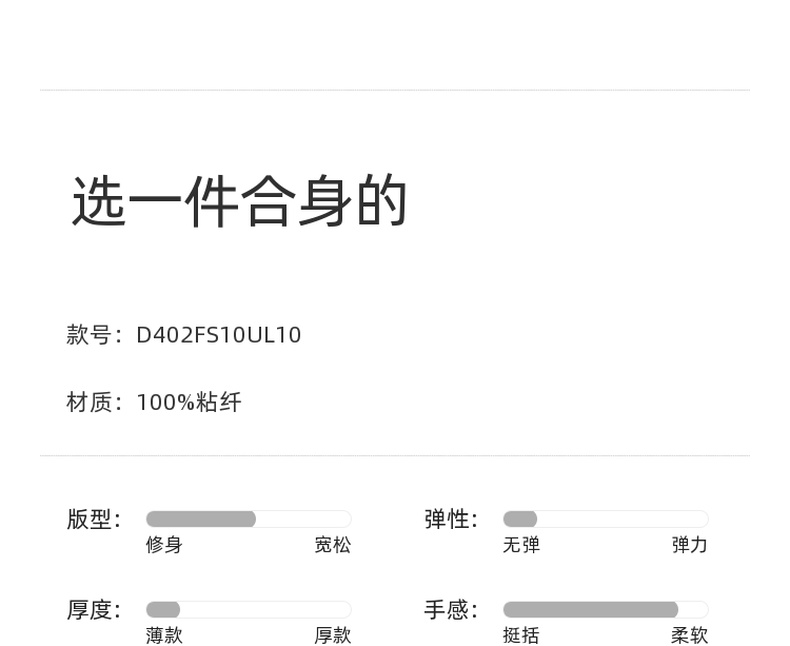 选一件合身的

款号：D402FS10UL10

材质：100%粘纤

版型：
修身 宽松

弹性：
无弹 弹力

厚度：
薄款 厚款

手感：
挺括 柔软