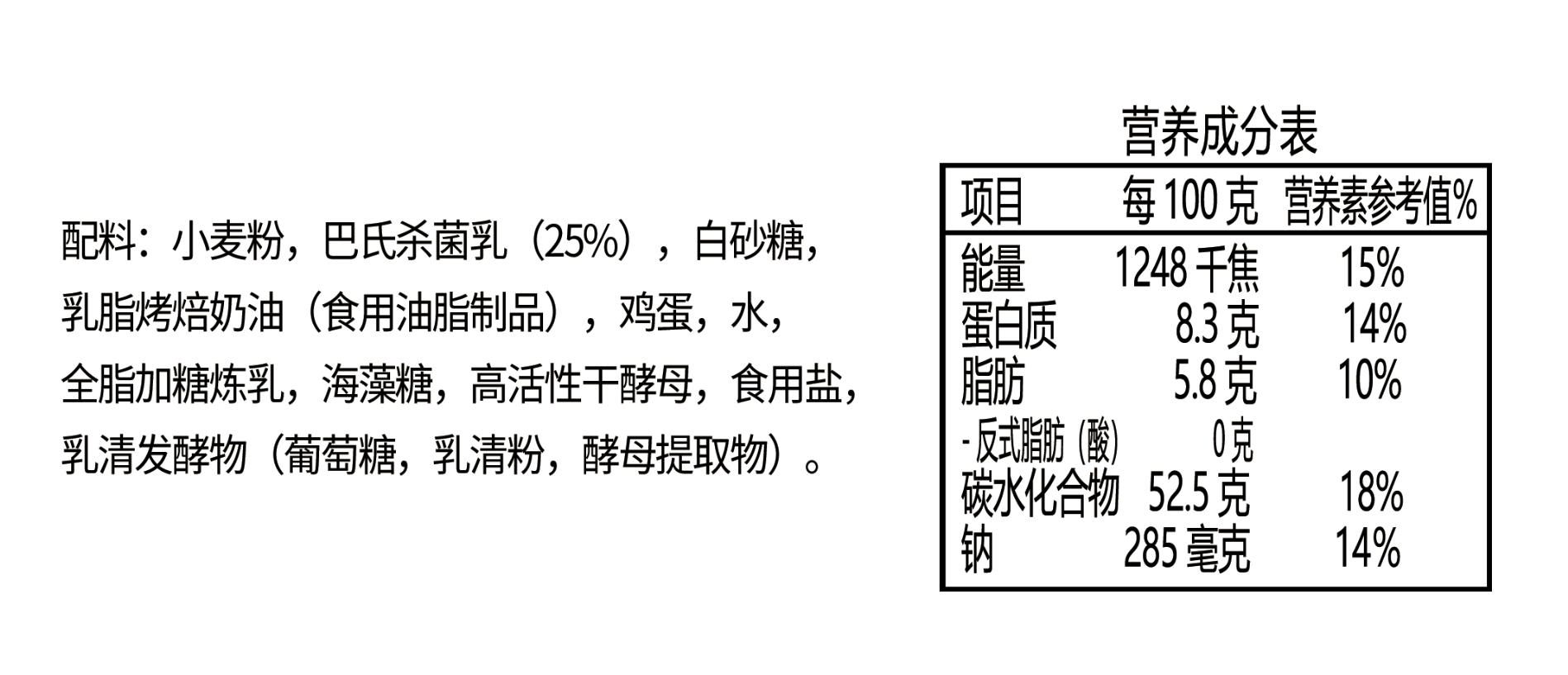 配料：小麦粉，巴氏杀菌乳（25%），白砂糖，乳脂烤焙奶油（食用油脂制品），鸡蛋，水，全脂加糖炼乳，海藻糖，高活性干酵母，食用盐，乳清发酵物（葡萄糖，乳清粉，酵母提取物）。

营养成分表

| 项目 | 每100克 | 营养素参考值% |
|---|---|---|
| 能量 | 1248千焦 | 15% |
| 蛋白质 | 8.3克 | 14% |
| 脂肪 | 5.8克 | 10% |
| -反式脂肪（酸） | 0克 | |
| 碳水化合物 | 52.5克 | 18% |
| 钠 | 285毫克 | 14% |