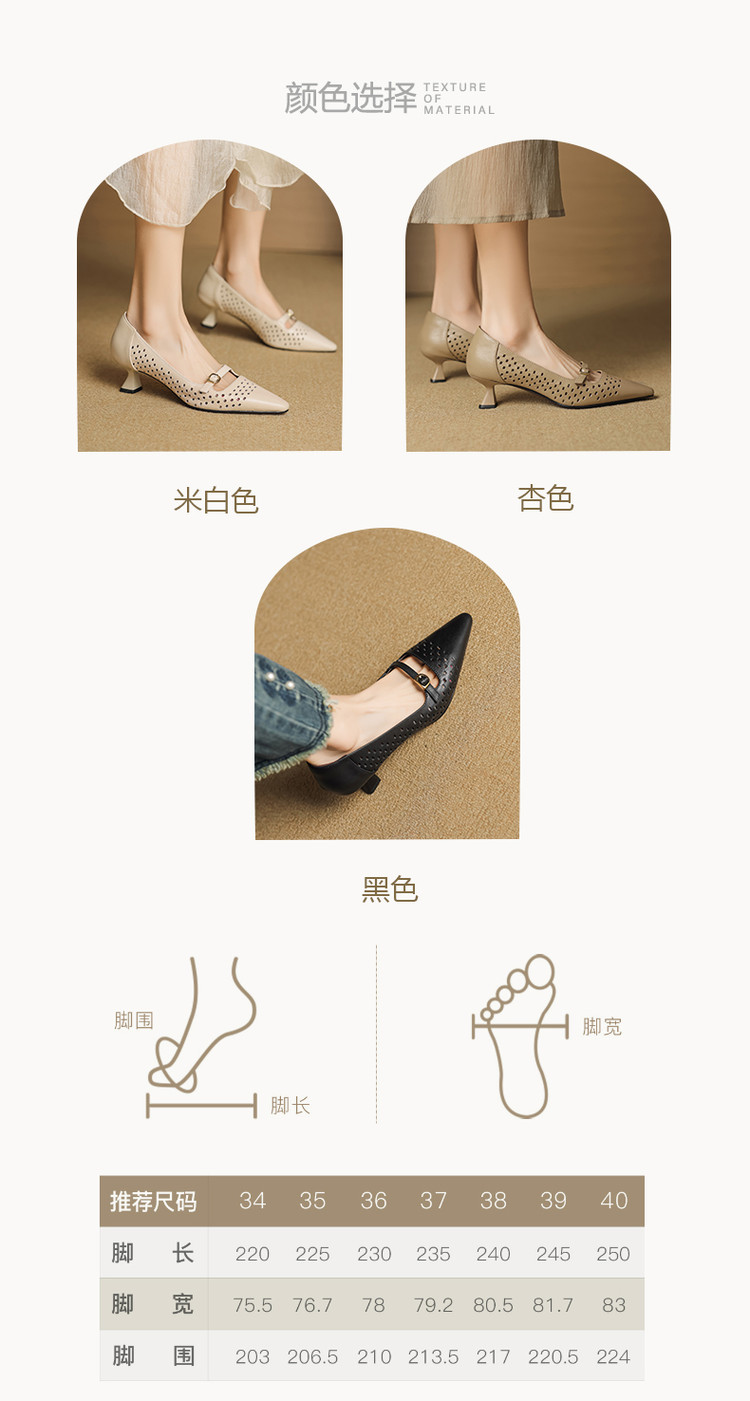 颜色选择 TEXTURE OF MATERIAL

米白色

杏色

黑色

脚围

脚长

脚宽

| 推荐尺码 | 34 | 35 | 36 | 37 | 38 | 39 | 40 |
|---|---|---|---|---|---|---|---|
| 脚　长 | 220 | 225 | 230 | 235 | 240 | 245 | 250 |
| 脚　宽 | 75.5 | 76.7 | 78 | 79.2 | 80.5 | 81.7 | 83 |
| 脚　围 | 203 | 206.5 | 210 | 213.5 | 217 | 220.5 | 224 |