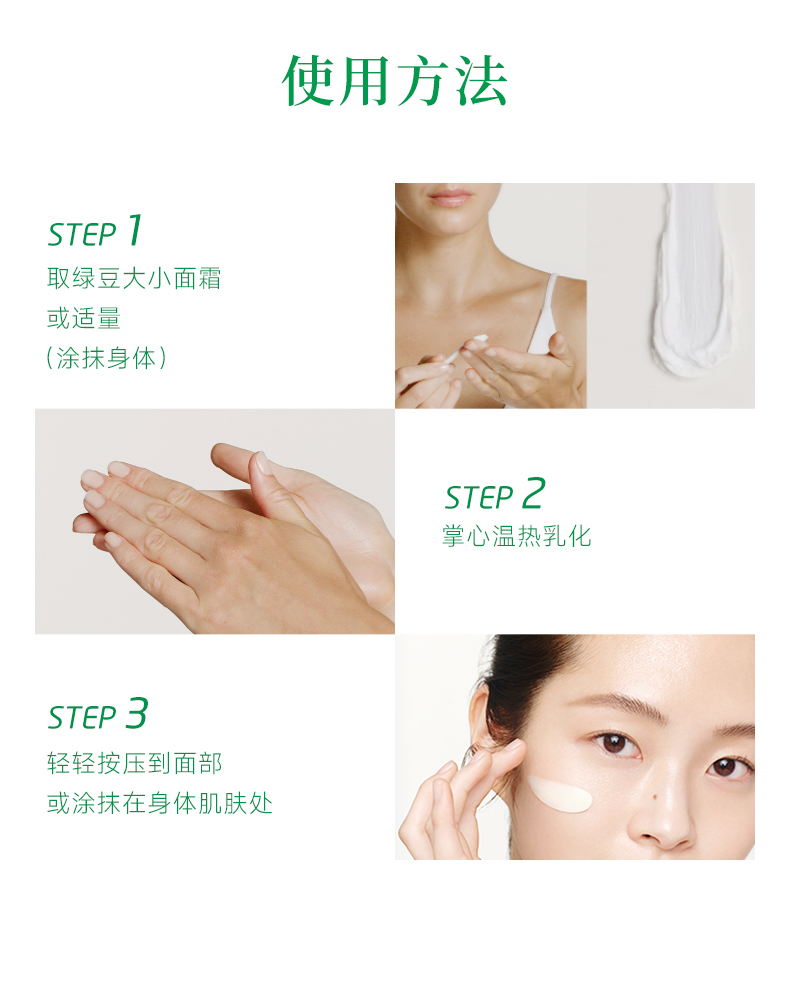 使用方法

STEP 1
取绿豆大小面霜
或适量
（涂抹身体）

STEP 2
掌心温热乳化

STEP 3
轻轻按压到面部
或涂抹在身体肌肤处