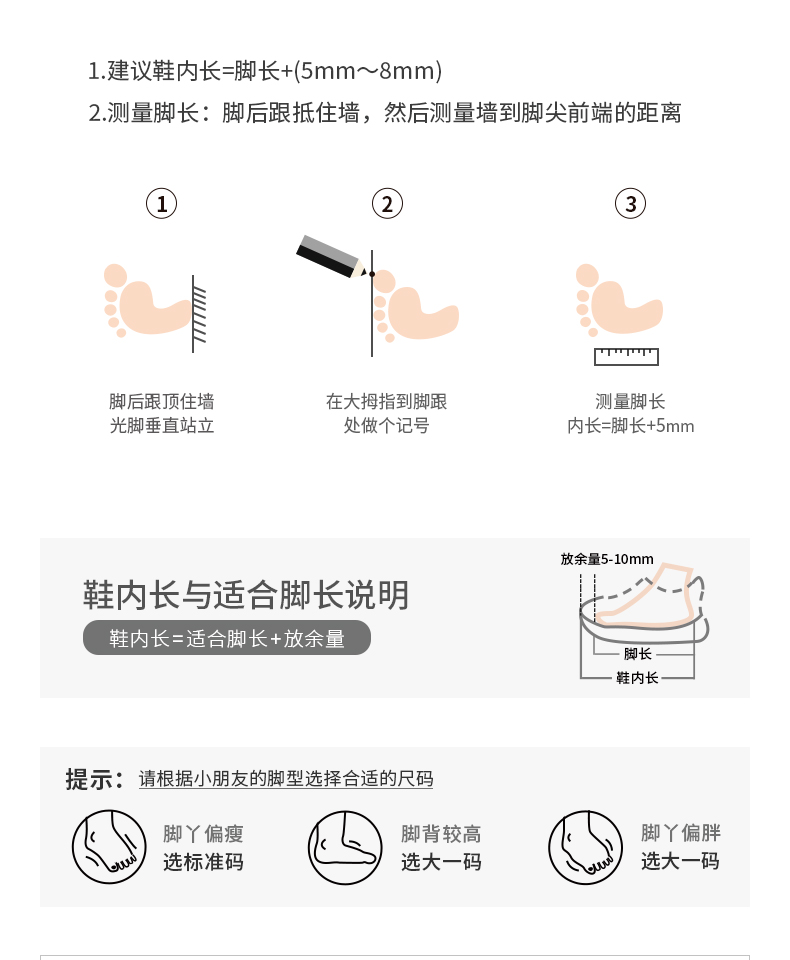 1.建议鞋内长=脚长+(5mm～8mm)
2.测量脚长：脚后跟抵住墙，然后测量墙到脚尖前端的距离

①
脚后跟顶住墙
光脚垂直站立

②
在大拇指到脚跟
处做个记号

③
测量脚长
内长=脚长+5mm

鞋内长与适合脚长说明
鞋内长=适合脚长+放余量

放余量5-10mm
脚长
鞋内长

提示：请根据小朋友的脚型选择合适的尺码

脚丫偏瘦
选标准码

脚背较高
选大一码

脚丫偏胖
选大一码