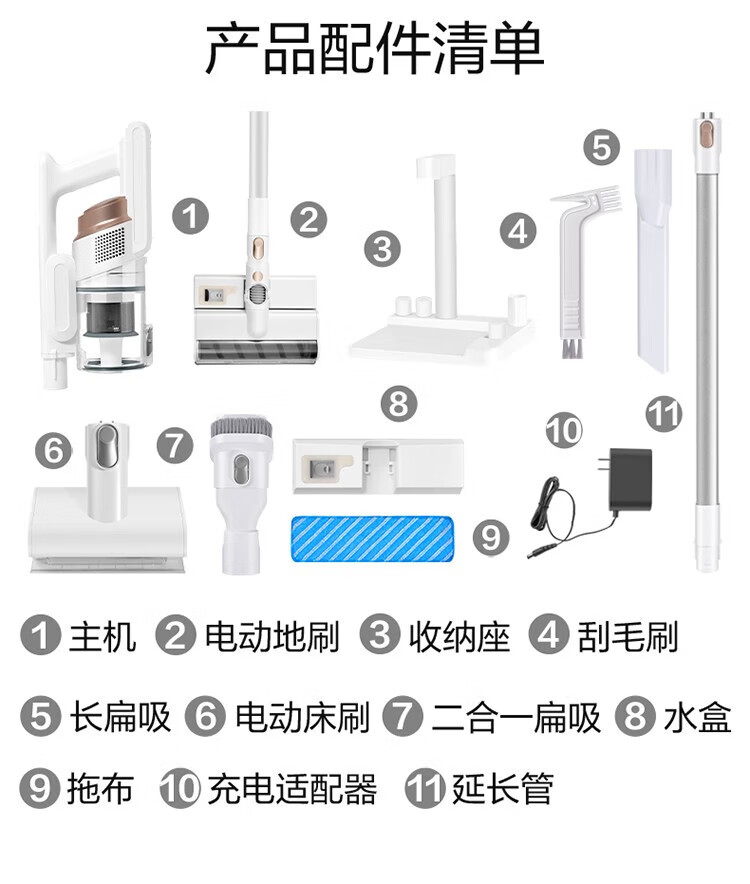 产品配件清单

1
2
3
4
5
6
7
8
9
10
11

1 主机 2 电动地刷 3 收纳座 4 刮毛刷

5 长扁吸 6 电动床刷 7 二合一扁吸 8 水盒

9 拖布 10 充电适配器 11 延长管