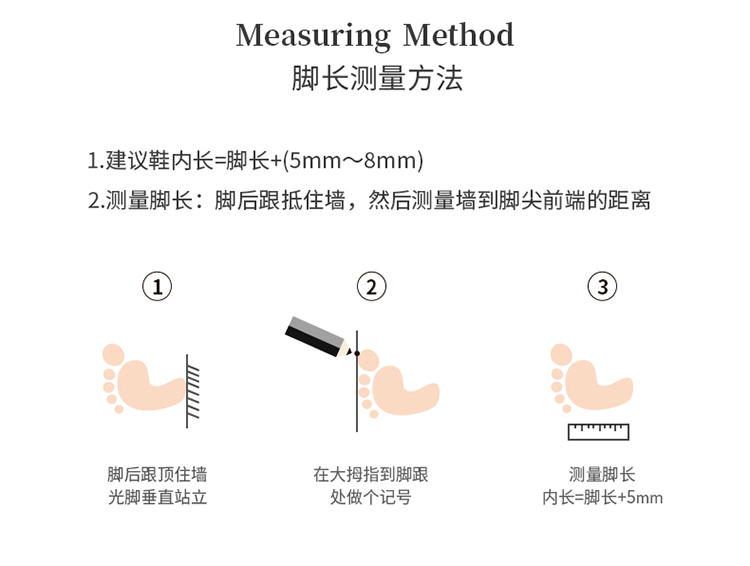 Measuring Method
脚长测量方法

1.建议鞋内长=脚长+(5mm～8mm)
2.测量脚长：脚后跟抵住墙，然后测量墙到脚尖前端的距离

①
脚后跟顶住墙
光脚垂直站立

②
在大拇指到脚跟
处做个记号

③
测量脚长
内长=脚长+5mm