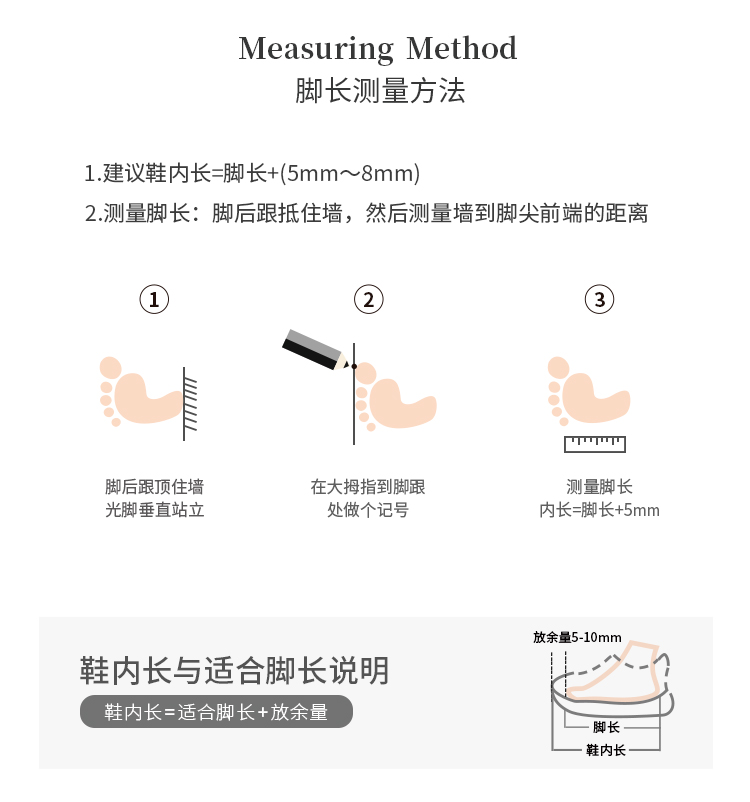 Measuring Method
脚长测量方法

1.建议鞋内长=脚长+(5mm～8mm)
2.测量脚长：脚后跟抵住墙，然后测量墙到脚尖前端的距离

①
脚后跟顶住墙
光脚垂直站立

②
在大拇指到脚跟
处做个记号

③
测量脚长
内长=脚长+5mm

鞋内长与适合脚长说明
鞋内长=适合脚长+放余量

放余量5-10mm
脚长
鞋内长