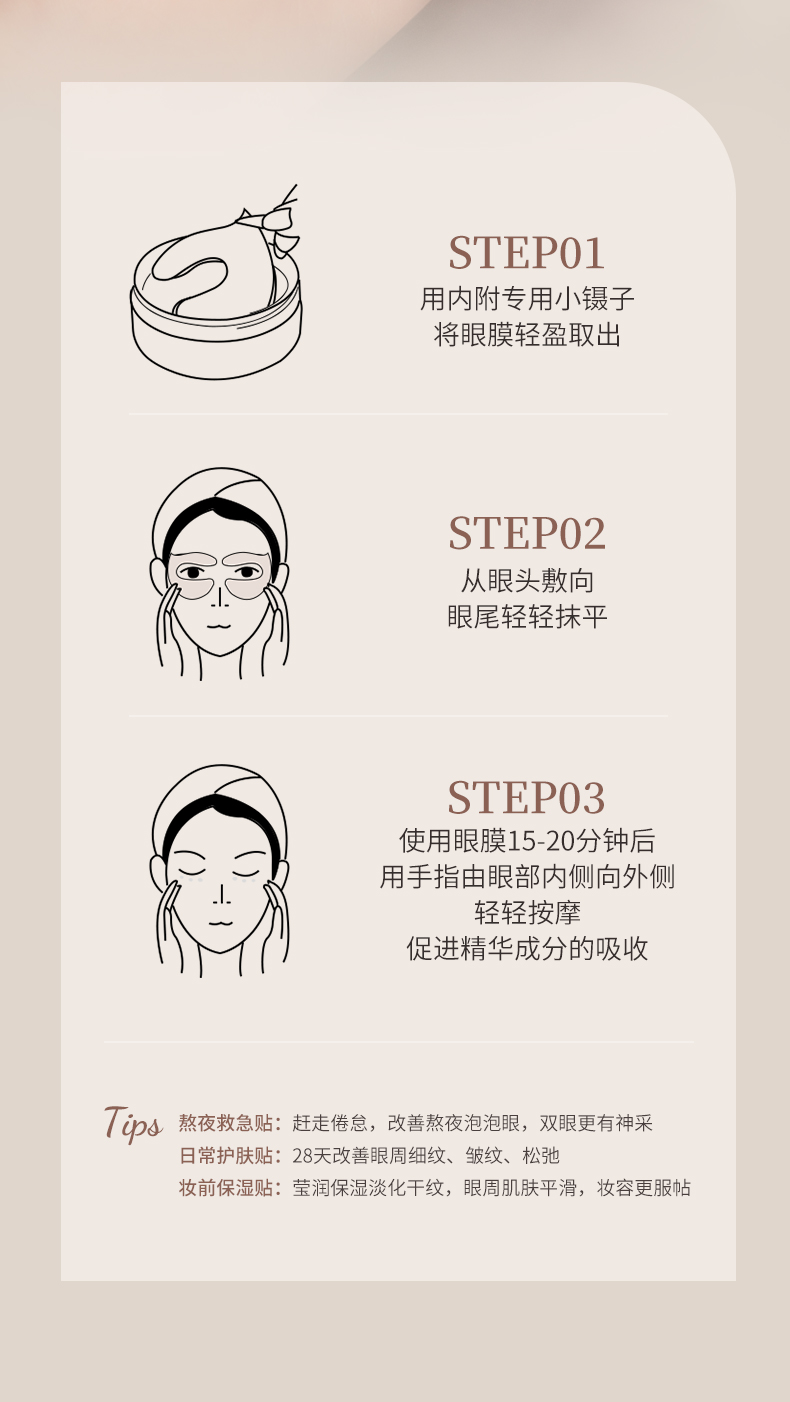 STEP01
用内附专用小镊子
将眼膜轻盈取出

STEP02
从眼头敷向
眼尾轻轻抹平

STEP03
使用眼膜15-20分钟后
用手指由眼部内侧向外侧
轻轻按摩
促进精华成分的吸收

Tips 熬夜救急贴：赶走倦怠，改善熬夜泡泡眼，双眼更有神采
日常护肤贴：28天改善眼周细纹、皱纹、松弛
妆前保湿贴：莹润保湿淡化干纹，眼周肌肤平滑，妆容更服帖