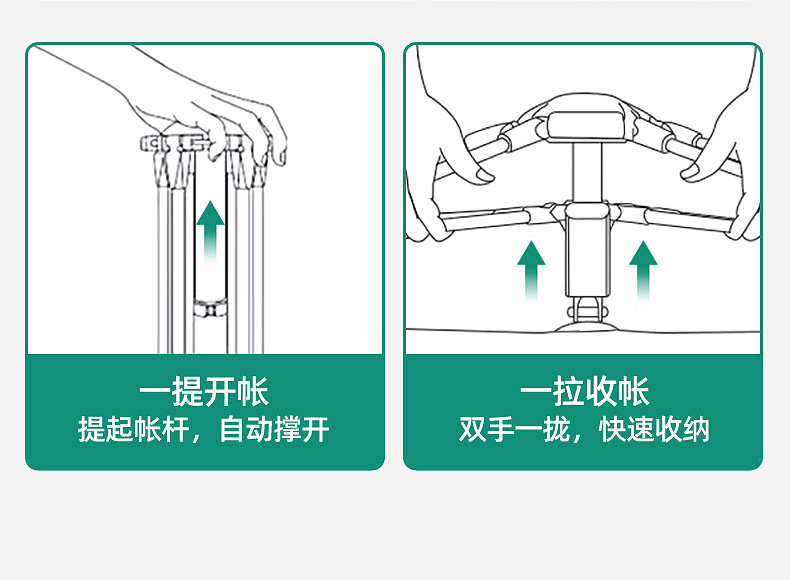 一提开帐
提起帐杆，自动撑开

一拉收帐
双手一拢，快速收纳