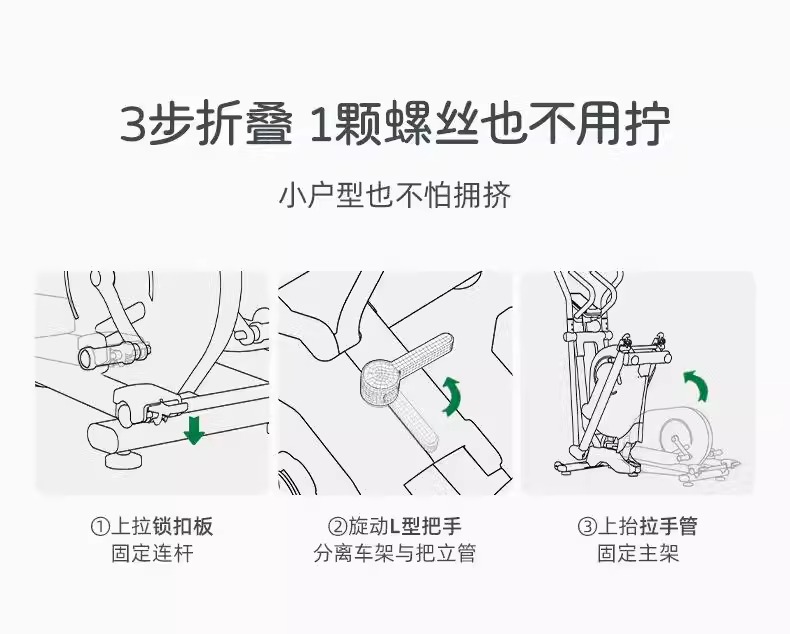 3步折叠 1颗螺丝也不用拧

小户型也不怕拥挤

①上拉锁扣板
固定连杆

②旋动L型把手
分离车架与把立管

③上抬拉手管
固定主架