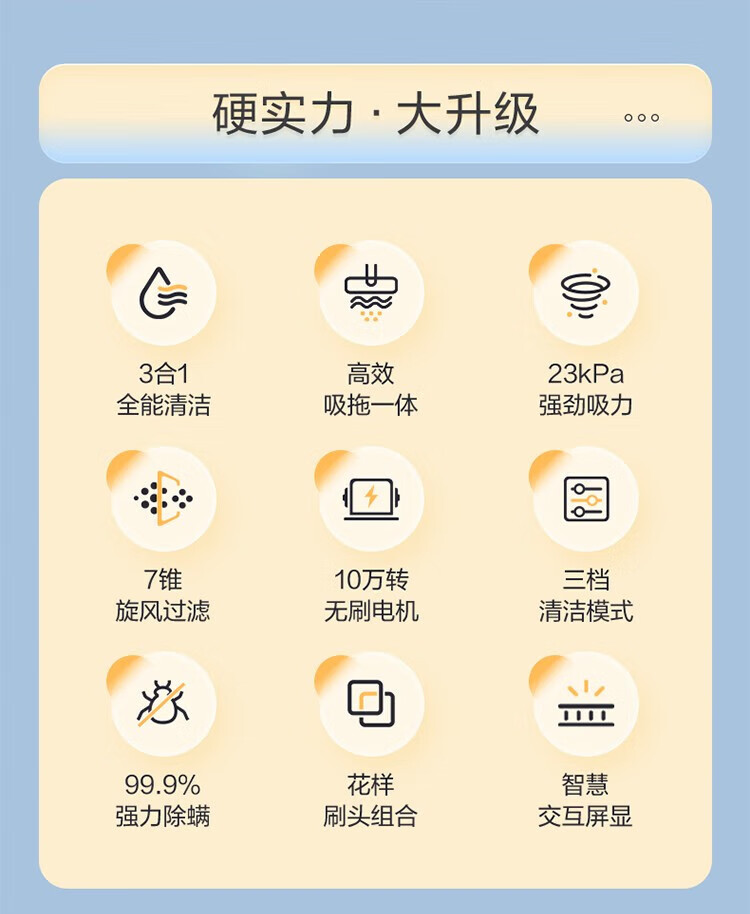 硬实力·大升级

3合1
全能清洁

高效
吸拖一体

23kPa
强劲吸力

7锥
旋风过滤

10万转
无刷电机

三档
清洁模式

99.9%
强力除螨

花样
刷头组合

智慧
交互屏显