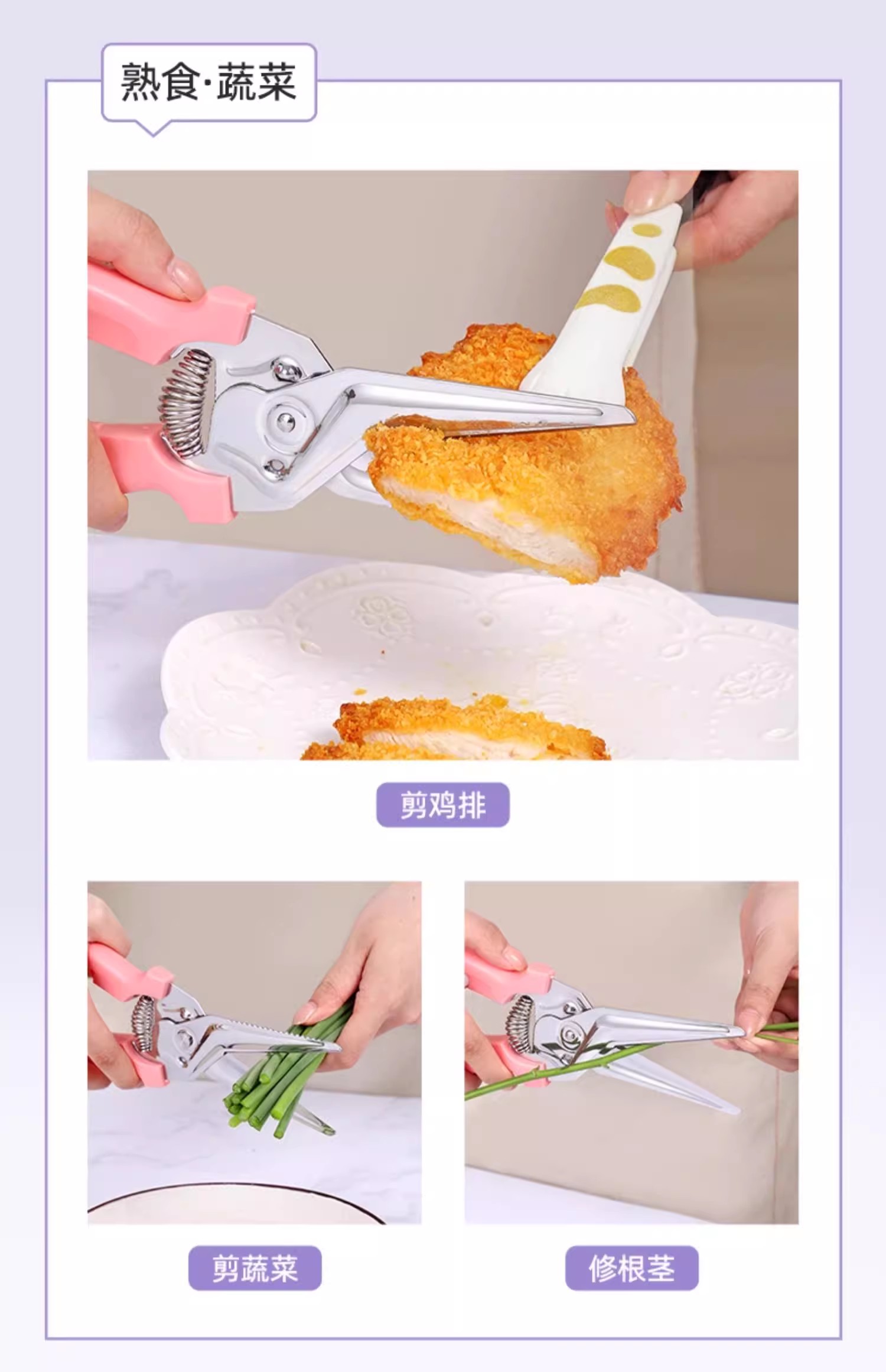 熟食·蔬菜

剪鸡排

剪蔬菜

修根茎