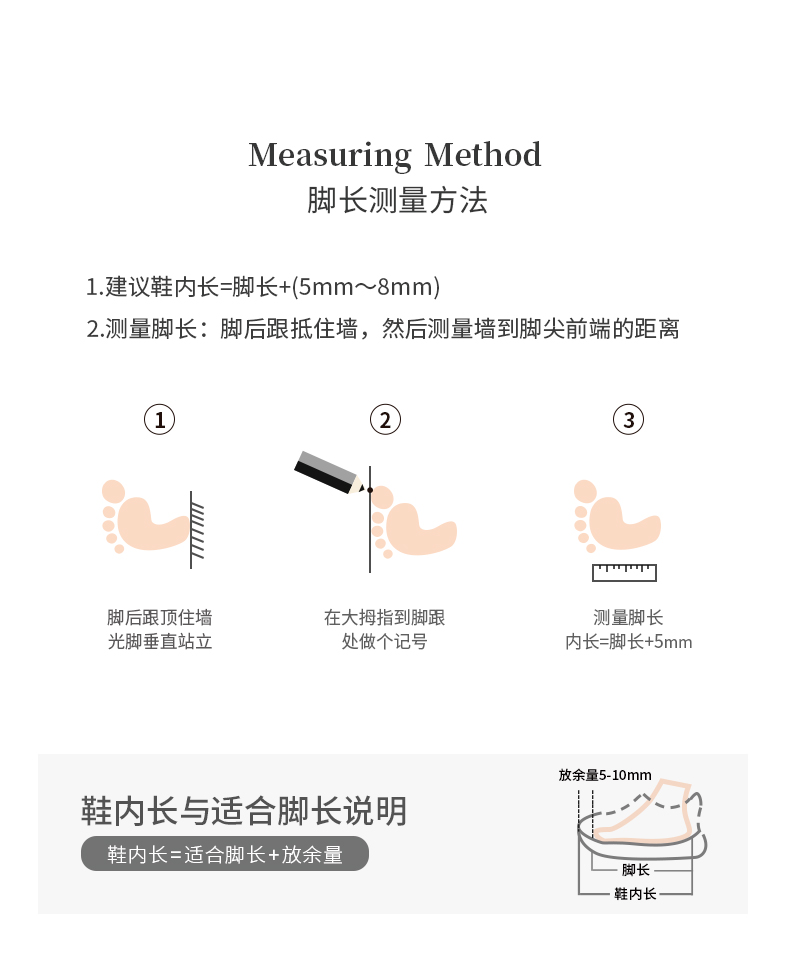 Measuring Method
脚长测量方法

1.建议鞋内长=脚长+(5mm～8mm)
2.测量脚长：脚后跟抵住墙，然后测量墙到脚尖前端的距离

①
脚后跟顶住墙
光脚垂直站立

②
在大拇指到脚跟
处做个记号

③
测量脚长
内长=脚长+5mm

鞋内长与适合脚长说明
鞋内长=适合脚长+放余量

放余量5-10mm
脚长
鞋内长