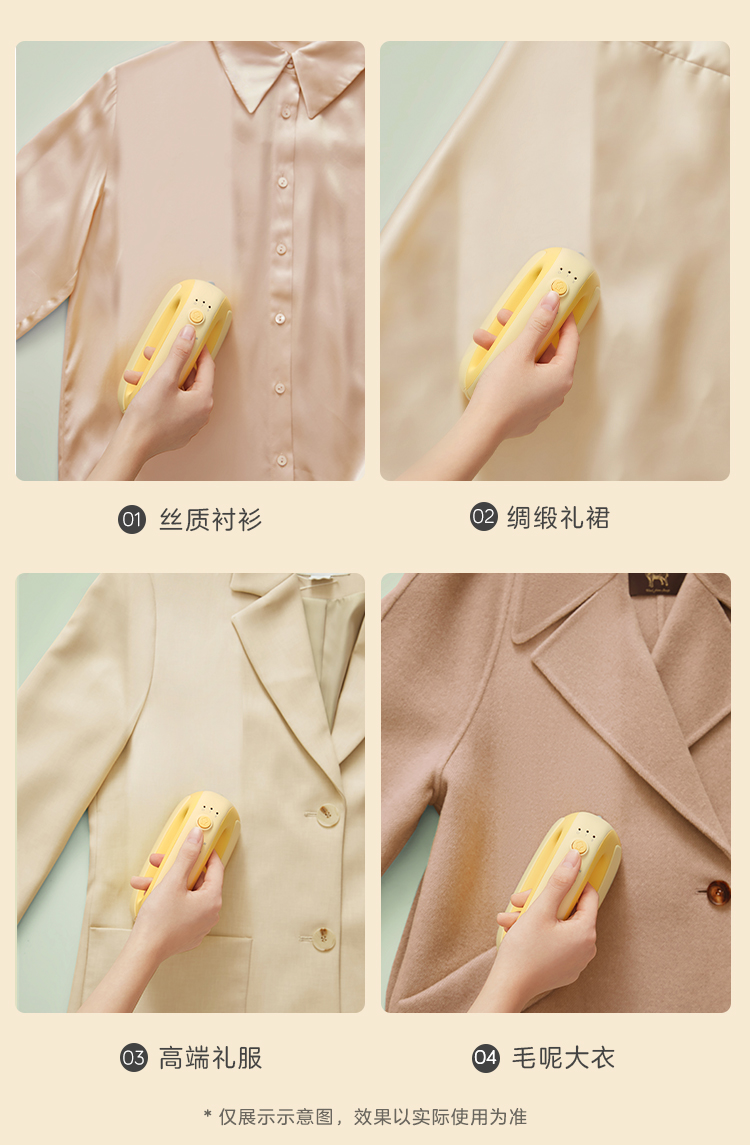 01 丝质衬衫

02 绸缎礼裙

03 高端礼服

04 毛呢大衣

* 仅展示示意图，效果以实际使用为准