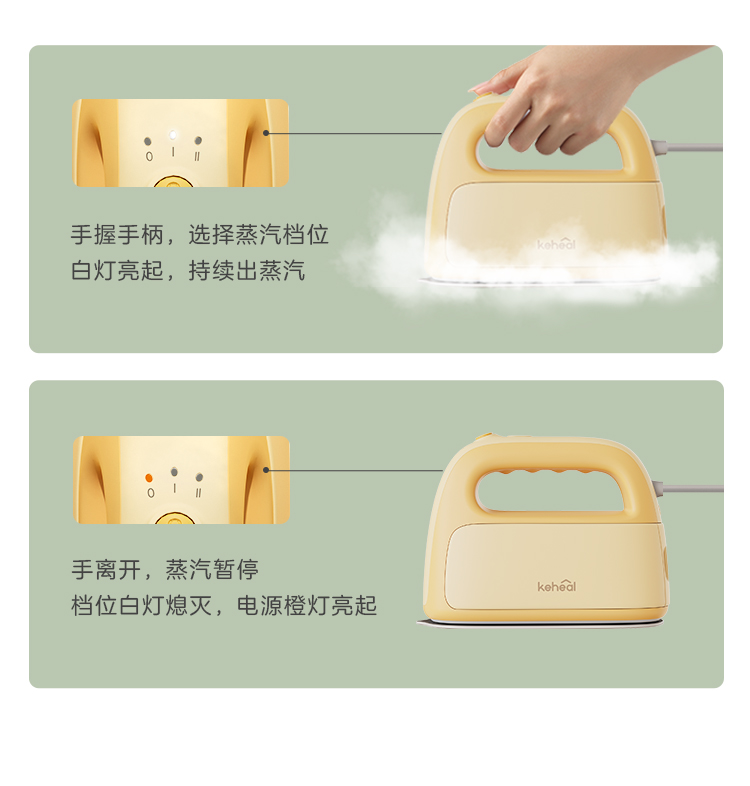 0 I II

手握手柄，选择蒸汽档位
白灯亮起，持续出蒸汽

keheal

0 I II

手离开，蒸汽暂停
档位白灯熄灭，电源橙灯亮起

keheal