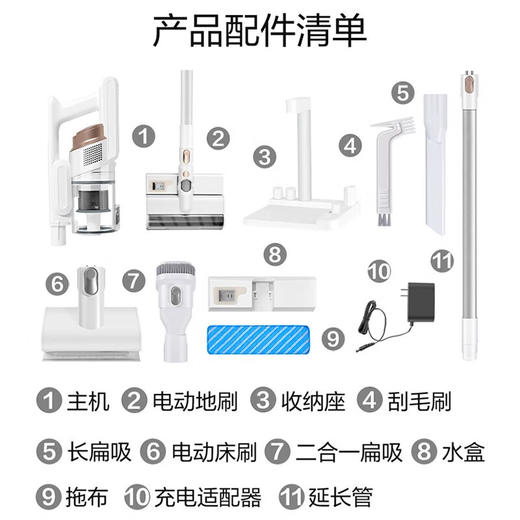 产品配件清单

1 2 3 4 5 6 7 8 9 10 11

1 主机 2 电动地刷 3 收纳座 4 刮毛刷

5 长扁吸 6 电动床刷 7 二合一扁吸 8 水盒

9 拖布 10 充电适配器 11 延长管