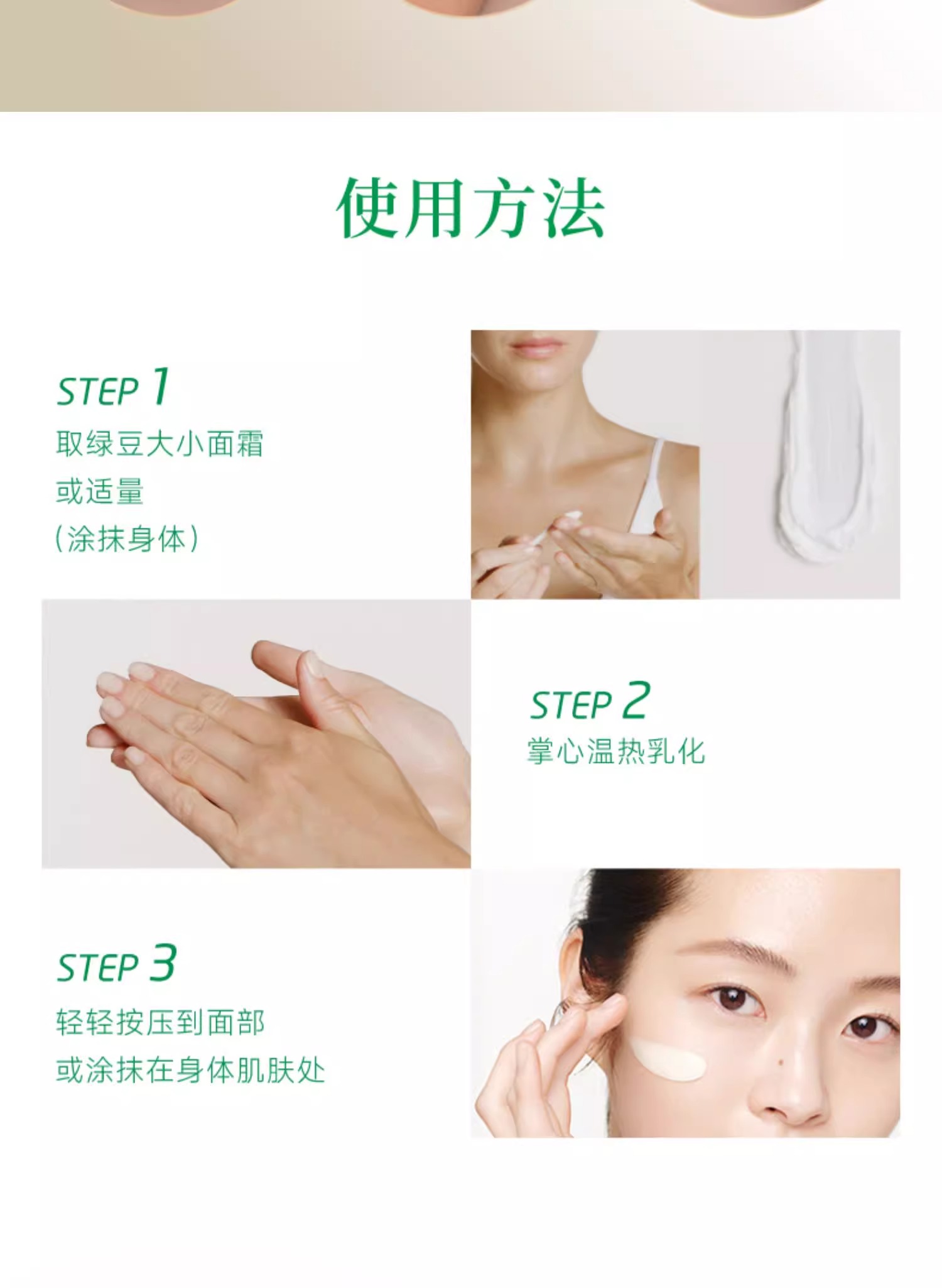 使用方法

STEP 1
取绿豆大小面霜
或适量
（涂抹身体）

STEP 2
掌心温热乳化

STEP 3
轻轻按压到面部
或涂抹在身体肌肤处