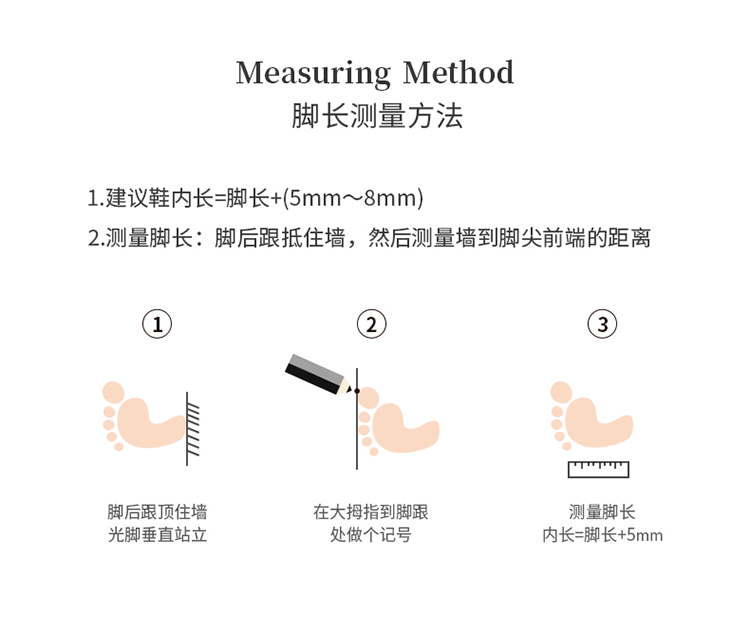 Measuring Method
脚长测量方法

1.建议鞋内长=脚长+(5mm～8mm)
2.测量脚长：脚后跟抵住墙，然后测量墙到脚尖前端的距离

①
脚后跟顶住墙
光脚垂直站立

②
在大拇指到脚跟
处做个记号

③
测量脚长
内长=脚长+5mm