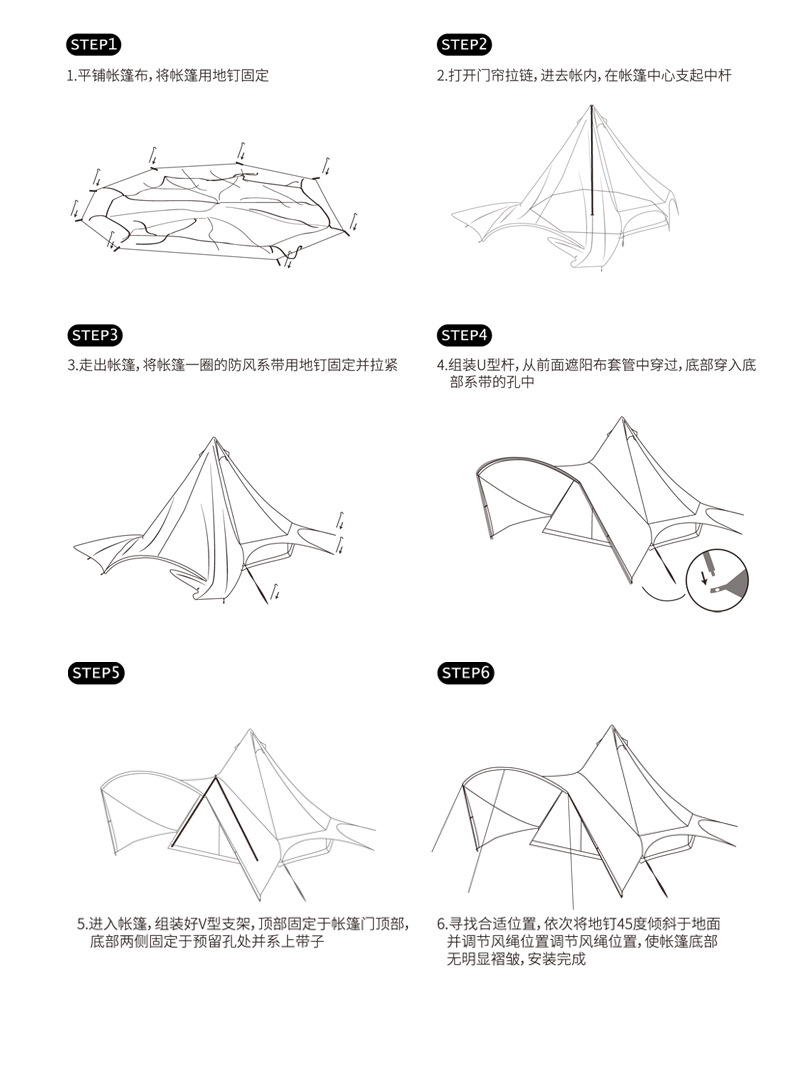 STEP1

1.平铺帐篷布，将帐篷用地钉固定

STEP2

2.打开门帘拉链，进去帐内，在帐篷中心支起中杆

STEP3

3.走出帐篷，将帐篷一圈的防风系带用地钉固定并拉紧

STEP4

4.组装U型杆，从前面遮阳布套管中穿过，底部穿入底部系带的孔中

STEP5

5.进入帐篷，组装好V型支架，顶部固定于帐篷门顶部，底部两侧固定于预留孔处并系上带子

STEP6

6.寻找合适位置，依次将地钉45度倾斜于地面并调节风绳位置调节风绳位置，使帐篷底部无明显褶皱，安装完成