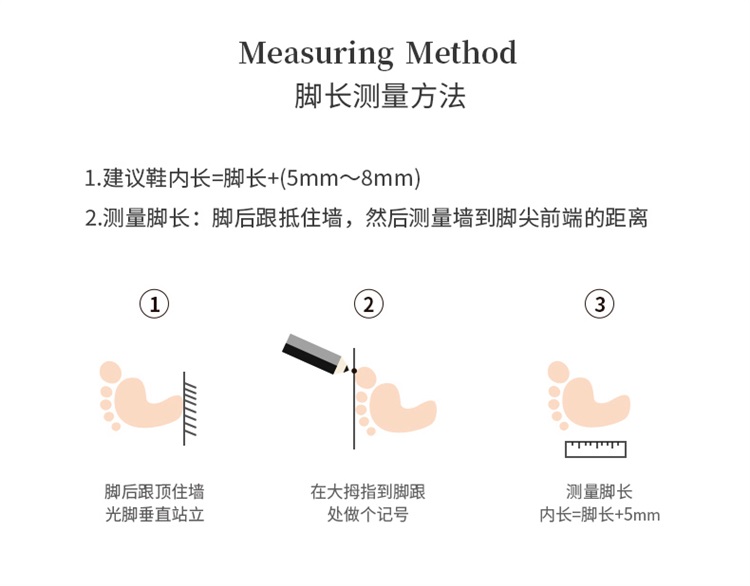 Measuring Method
脚长测量方法

1.建议鞋内长=脚长+(5mm～8mm)
2.测量脚长：脚后跟抵住墙，然后测量墙到脚尖前端的距离

①
脚后跟顶住墙
光脚垂直站立

②
在大拇指到脚跟
处做个记号

③
测量脚长
内长=脚长+5mm