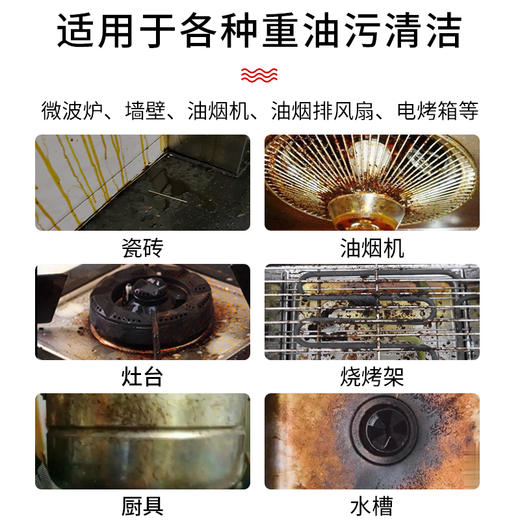 适用于各种重油污清洁

微波炉、墙壁、油烟机、油烟排风扇、电烤箱等

瓷砖

油烟机

灶台

烧烤架

厨具

水槽