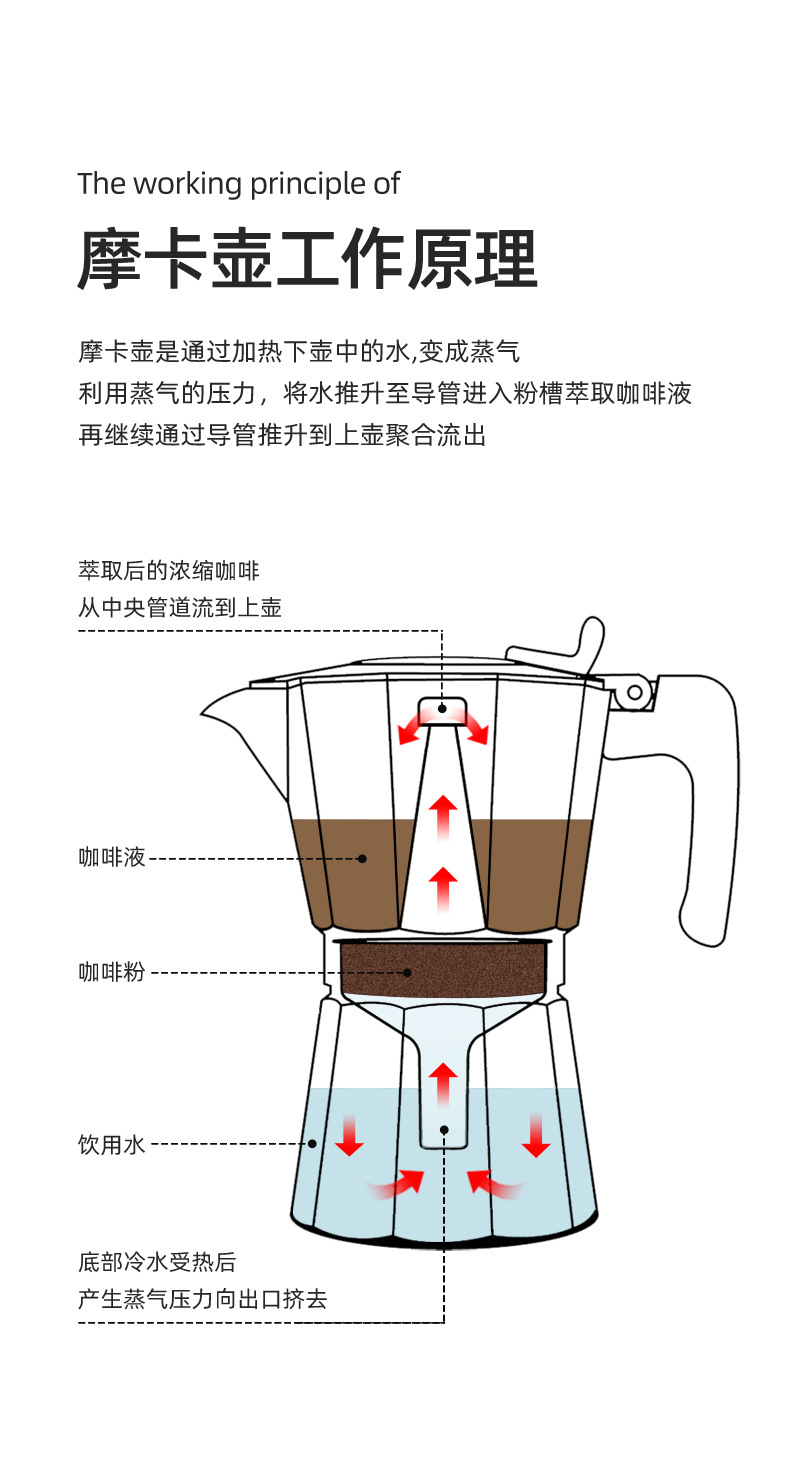 The working principle of

摩卡壶工作原理

摩卡壶是通过加热下壶中的水,变成蒸气
利用蒸气的压力，将水推升至导管进入粉槽萃取咖啡液
再继续通过导管推升到上壶聚合流出

萃取后的浓缩咖啡
从中央管道流到上壶

咖啡液

咖啡粉

饮用水

底部冷水受热后
产生蒸气压力向出口挤去