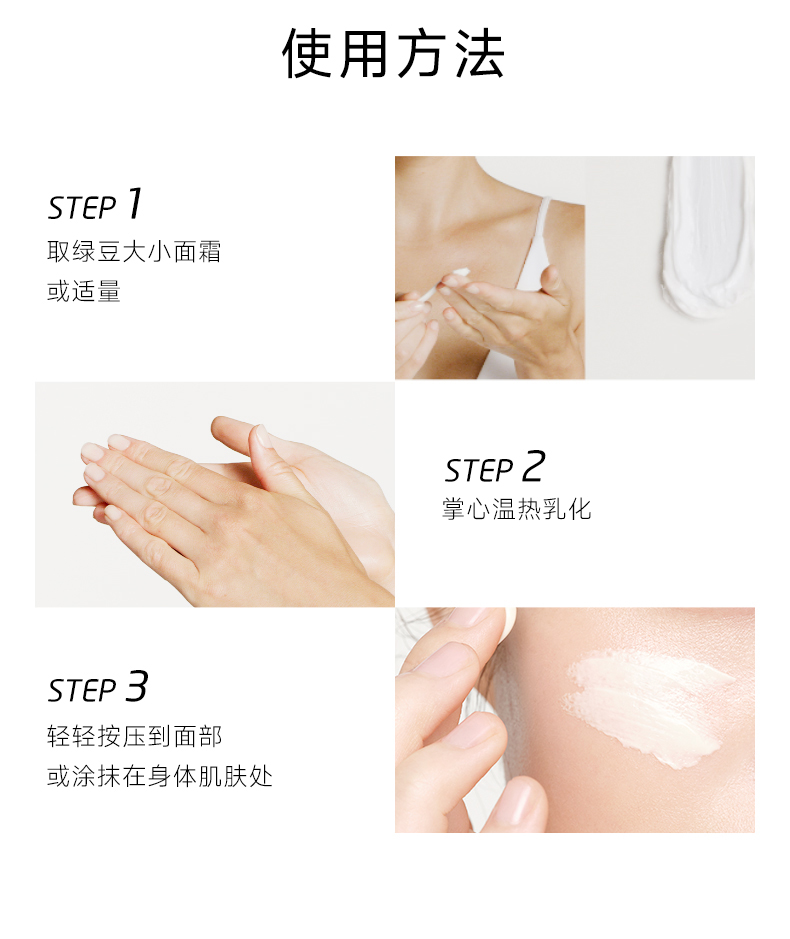 使用方法

STEP 1
取绿豆大小面霜
或适量

STEP 2
掌心温热乳化

STEP 3
轻轻按压到面部
或涂抹在身体肌肤处