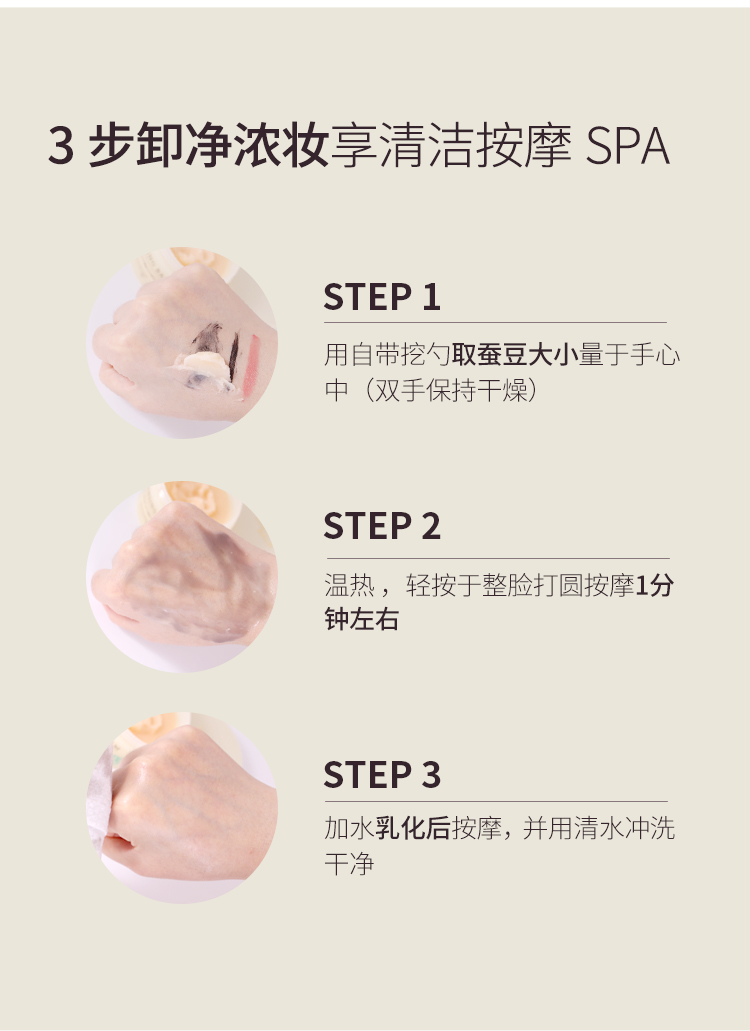 3 步卸净浓妆享清洁按摩 SPA

STEP 1

用自带挖勺取蚕豆大小量于手心中（双手保持干燥）

STEP 2

温热，轻按于整脸打圆按摩1分钟左右

STEP 3

加水乳化后按摩，并用清水冲洗干净