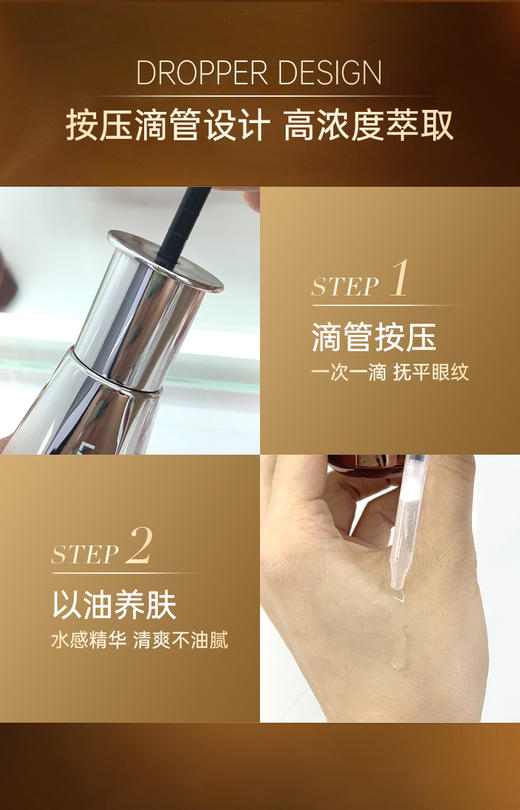 DROPPER DESIGN

按压滴管设计 高浓度萃取

STEP 1

滴管按压

一次一滴 抚平眼纹

STEP 2

以油养肤

水感精华 清爽不油腻