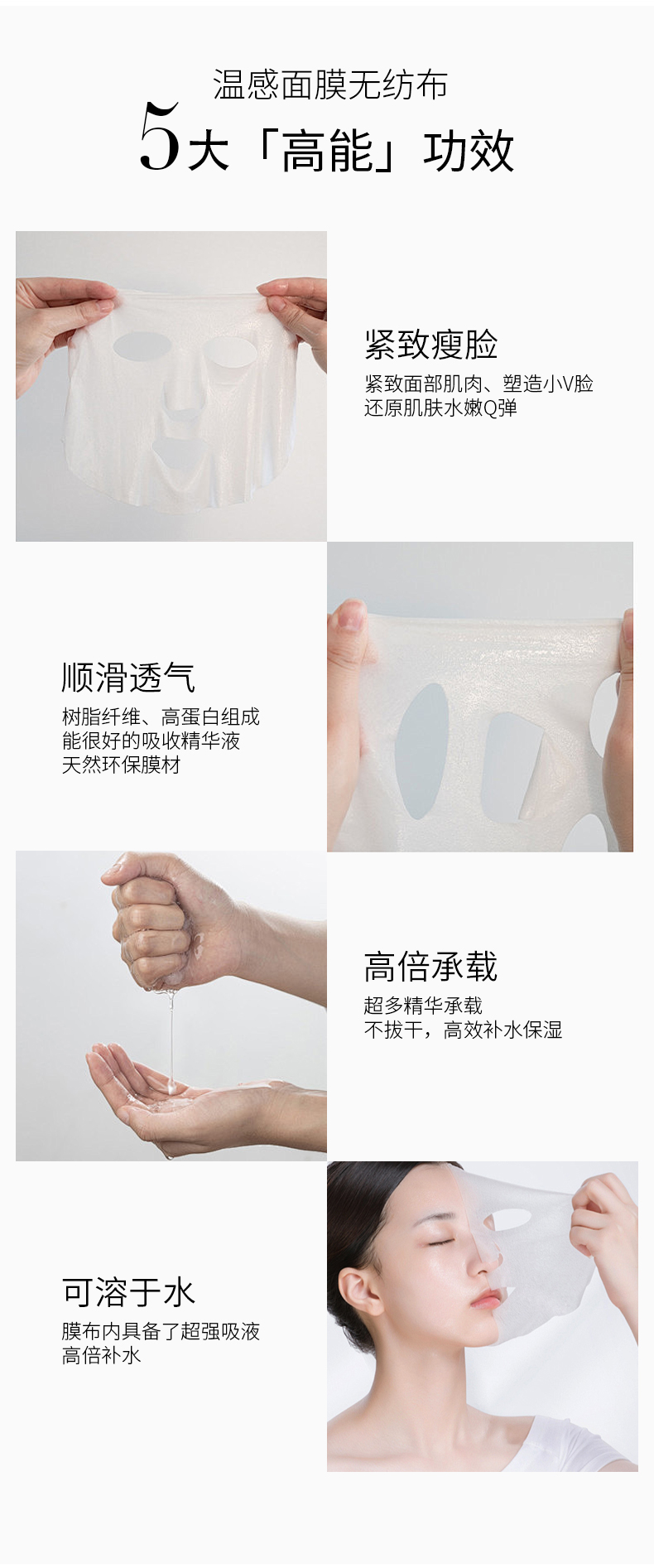 温感面膜无纺布
5大「高能」功效

紧致瘦脸
紧致面部肌肉、塑造小V脸
还原肌肤水嫩Q弹

顺滑透气
树脂纤维、高蛋白组成
能很好的吸收精华液
天然环保膜材

高倍承载
超多精华承载
不拔干，高效补水保湿

可溶于水
膜布内具备了超强吸液
高倍补水