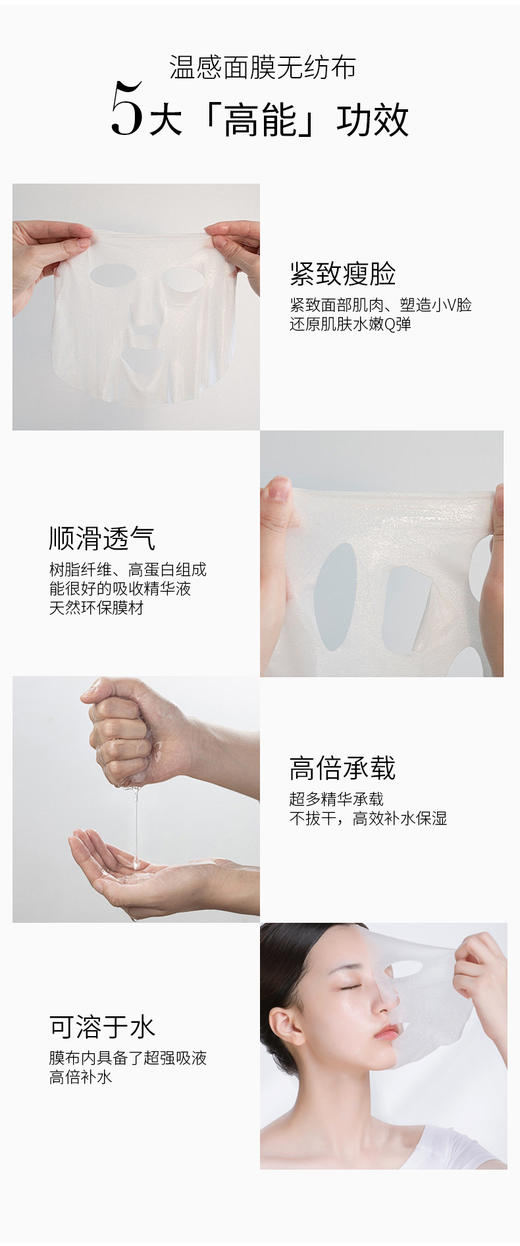 温感面膜无纺布

5大「高能」功效

紧致瘦脸
紧致面部肌肉、塑造小V脸
还原肌肤水嫩Q弹

顺滑透气
树脂纤维、高蛋白组成
能很好的吸收精华液
天然环保膜材

高倍承载
超多精华承载
不拔干，高效补水保湿

可溶于水
膜布内具备了超强吸液
高倍补水