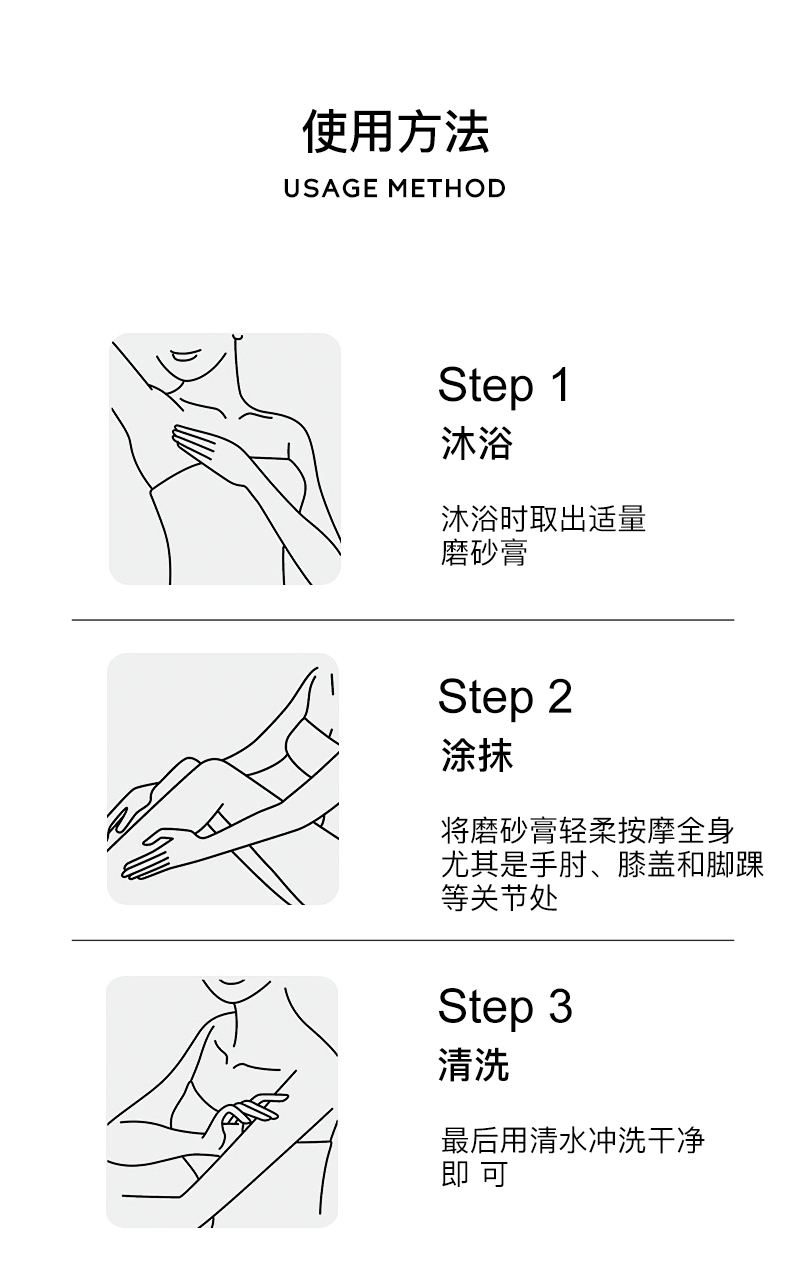 使用方法
USAGE METHOD

Step 1
沐浴

沐浴时取出适量磨砂膏

Step 2
涂抹

将磨砂膏轻柔按摩全身尤其是手肘、膝盖和脚踝等关节处

Step 3
清洗

最后用清水冲洗干净即 可