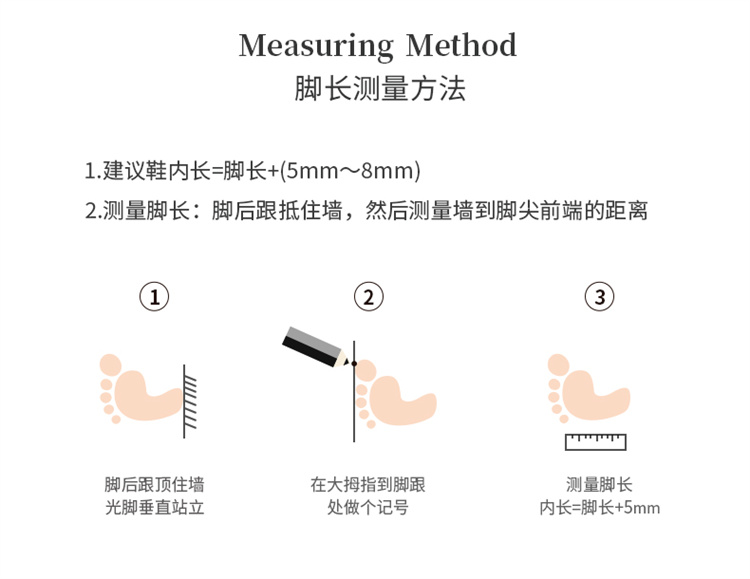 Measuring Method
脚长测量方法

1.建议鞋内长=脚长+(5mm～8mm)
2.测量脚长：脚后跟抵住墙，然后测量墙到脚尖前端的距离

①
脚后跟顶住墙
光脚垂直站立

②
在大拇指到脚跟
处做个记号

③
测量脚长
内长=脚长+5mm