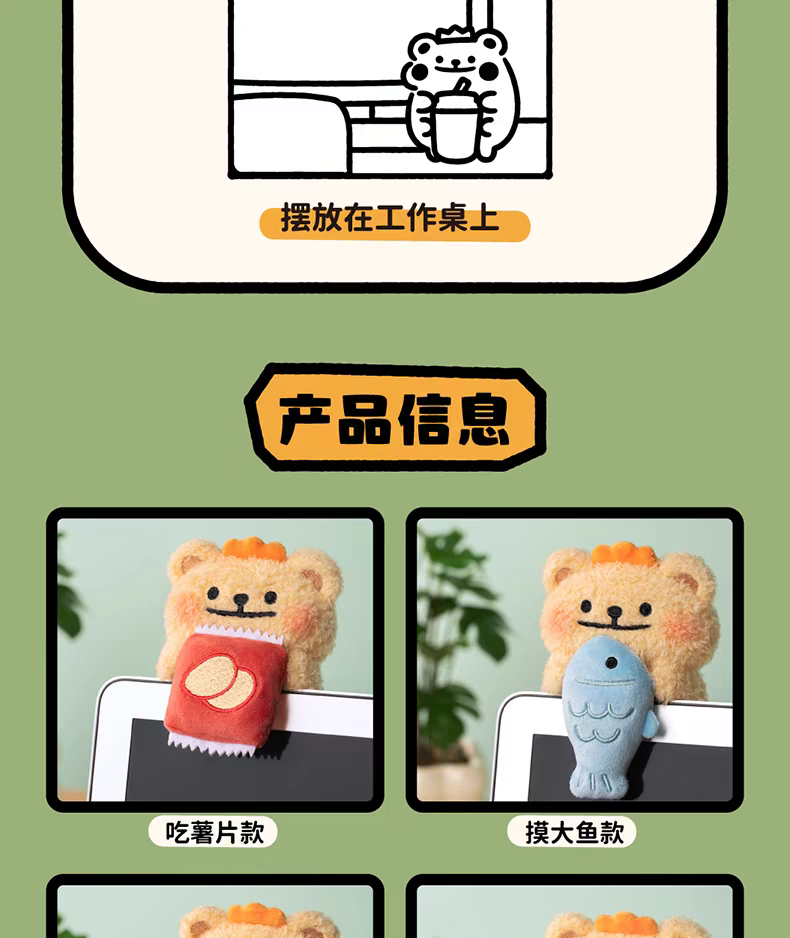 摆放在工作桌上

产品信息

吃薯片款

摸大鱼款