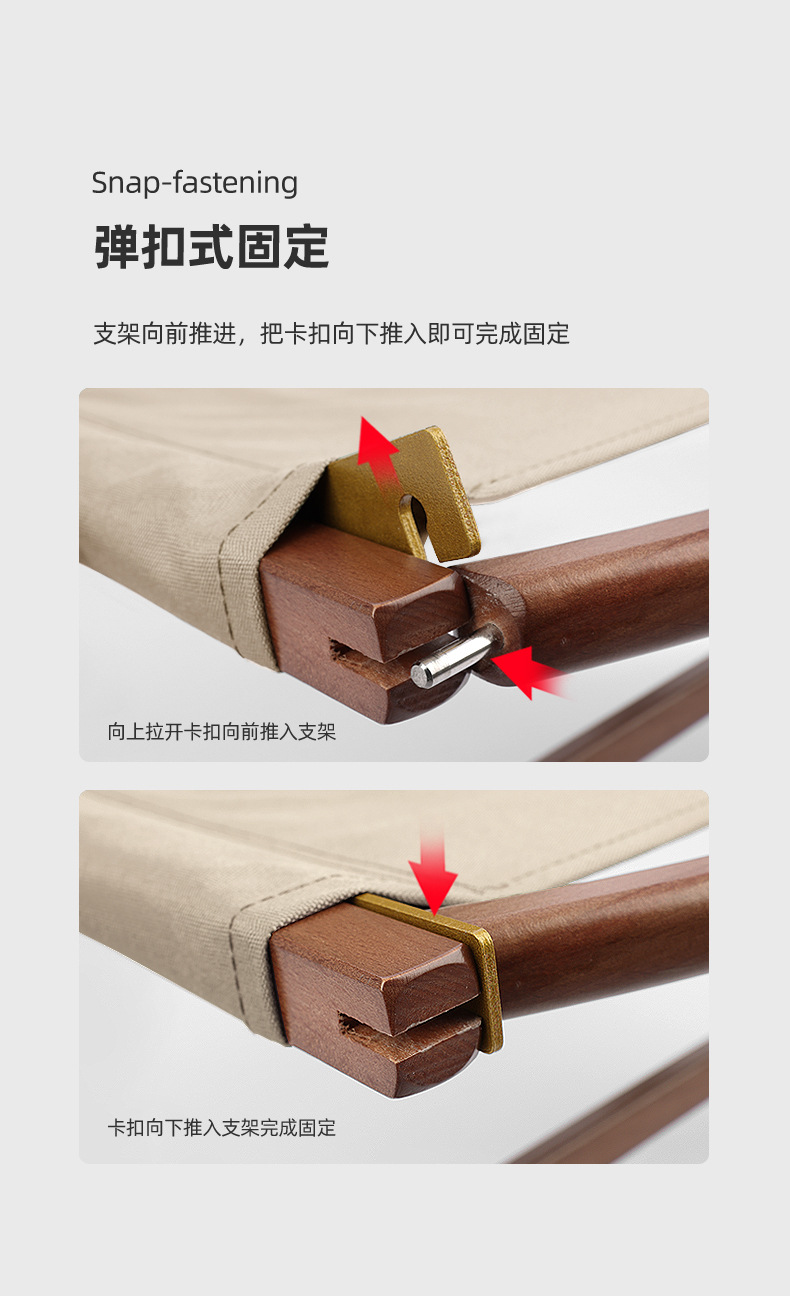 Snap-fastening

弹扣式固定

支架向前推进，把卡扣向下推入即可完成固定

向上拉开卡扣向前推入支架

卡扣向下推入支架完成固定