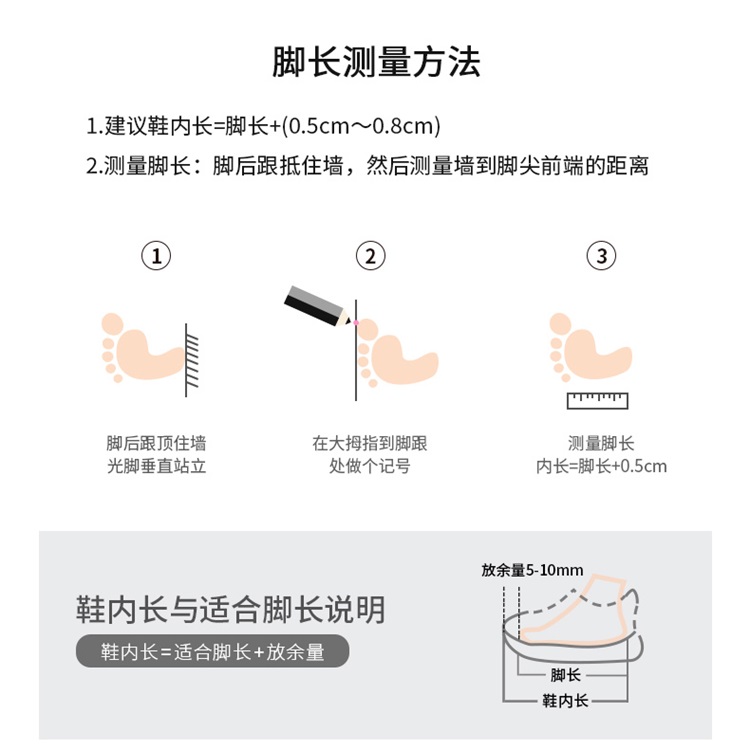 脚长测量方法

1.建议鞋内长=脚长+(0.5cm～0.8cm)

2.测量脚长：脚后跟抵住墙，然后测量墙到脚尖前端的距离

①

脚后跟顶住墙
光脚垂直站立

②

在大拇指到脚跟
处做个记号

③

测量脚长
内长=脚长+0.5cm

鞋内长与适合脚长说明

鞋内长=适合脚长+放余量

放余量5-10mm

脚长

鞋内长