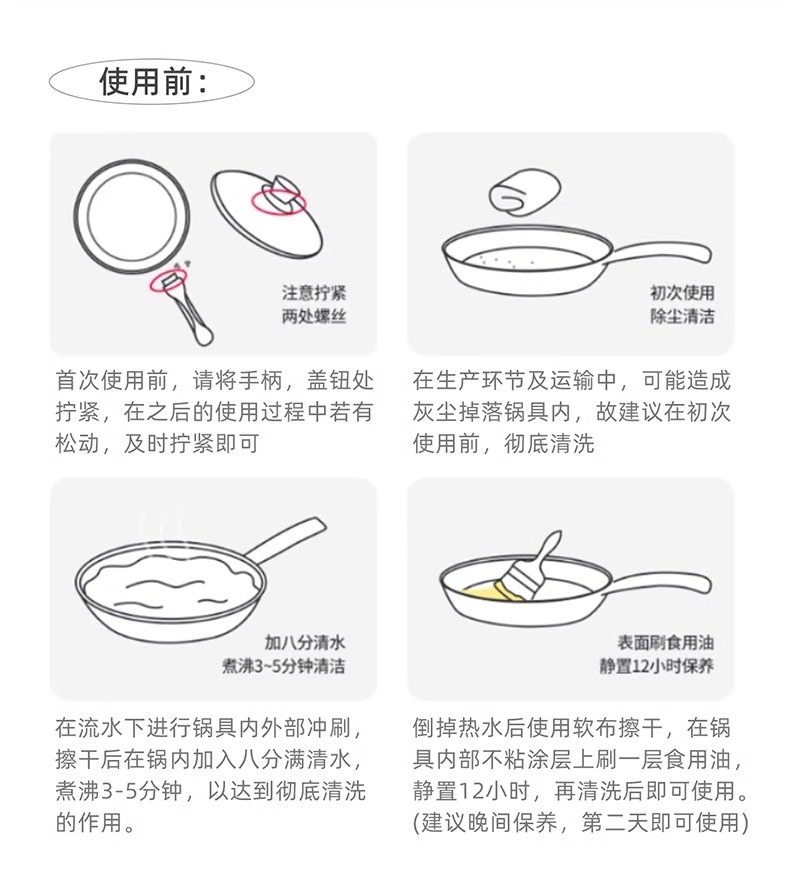 使用前：

注意拧紧
两处螺丝

首次使用前，请将手柄，盖钮处拧紧，在之后的使用过程中若有松动，及时拧紧即可

初次使用
除尘清洁

在生产环节及运输中，可能造成灰尘掉落锅具内，故建议在初次使用前，彻底清洗

加八分清水
煮沸3~5分钟清洁

在流水下进行锅具内外部冲刷，擦干后在锅内加入八分满清水，煮沸3-5分钟，以达到彻底清洗的作用。

表面刷食用油
静置12小时保养

倒掉热水后使用软布擦干，在锅具内部不粘涂层上刷一层食用油，静置12小时，再清洗后即可使用。(建议晚间保养，第二天即可使用)