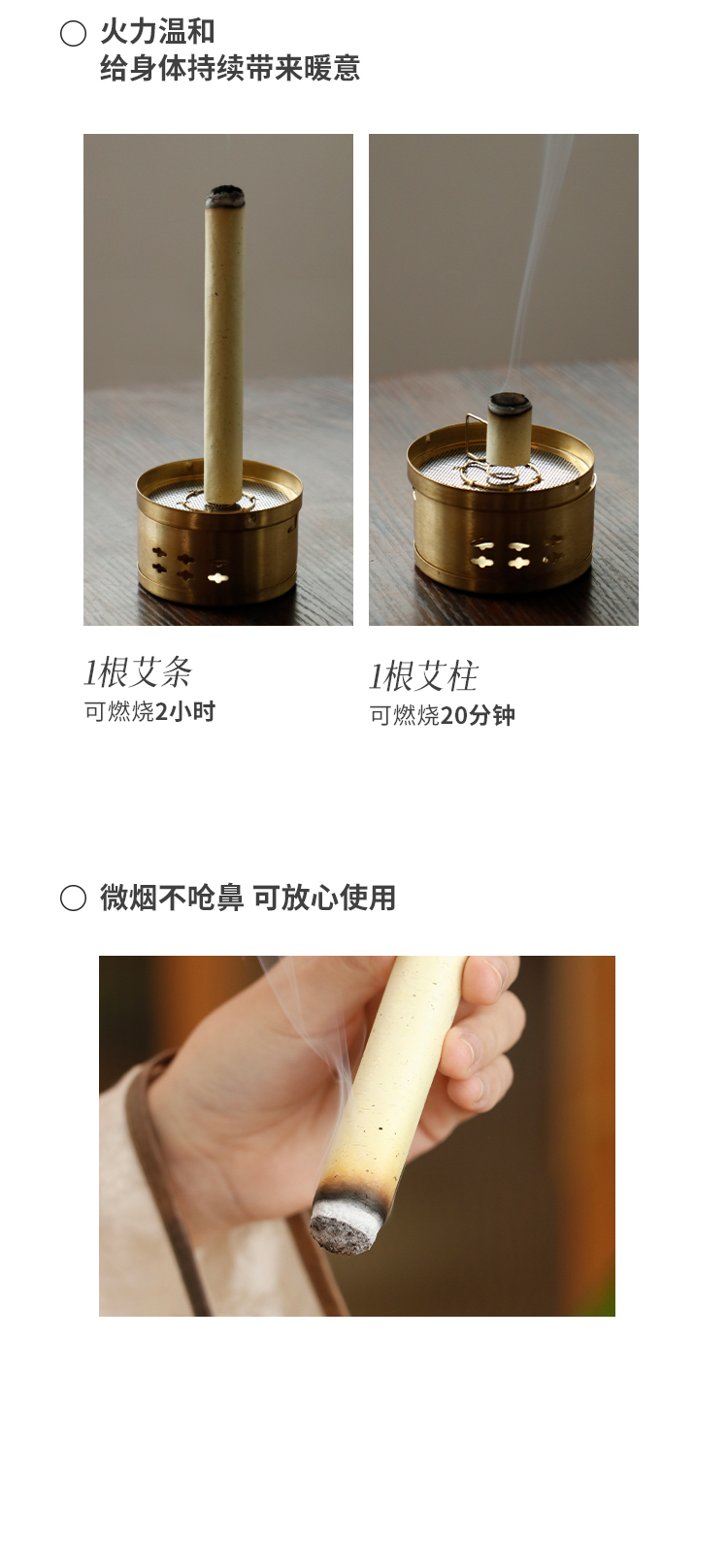 ○ 火力温和
给身体持续带来暖意

1根艾条
可燃烧2小时

1根艾柱
可燃烧20分钟

○ 微烟不呛鼻 可放心使用