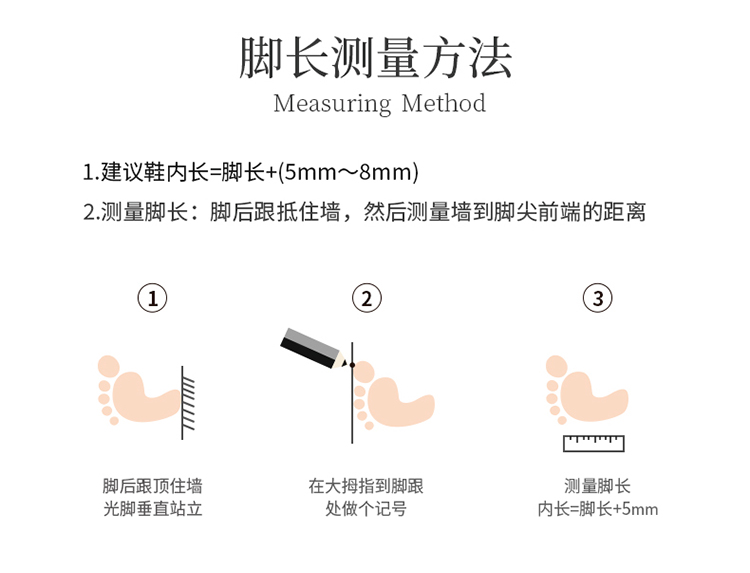 脚长测量方法
Measuring Method

1.建议鞋内长=脚长+(5mm～8mm)

2.测量脚长：脚后跟抵住墙，然后测量墙到脚尖前端的距离

①

脚后跟顶住墙
光脚垂直站立

②

在大拇指到脚跟
处做个记号

③

测量脚长
内长=脚长+5mm