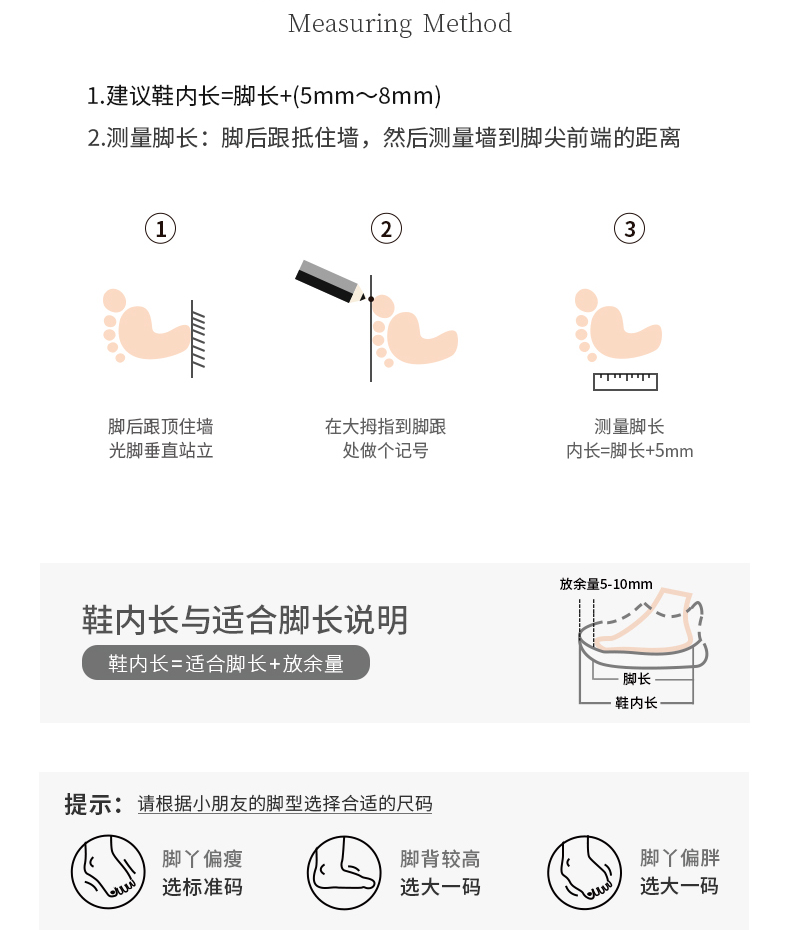 Measuring Method

1.建议鞋内长=脚长+(5mm～8mm)

2.测量脚长：脚后跟抵住墙，然后测量墙到脚尖前端的距离

①

脚后跟顶住墙
光脚垂直站立

②

在大拇指到脚跟
处做个记号

③

测量脚长
内长=脚长+5mm

鞋内长与适合脚长说明

鞋内长=适合脚长+放余量

放余量5-10mm

脚长

鞋内长

提示：请根据小朋友的脚型选择合适的尺码

脚丫偏瘦
选标准码

脚背较高
选大一码

脚丫偏胖
选大一码