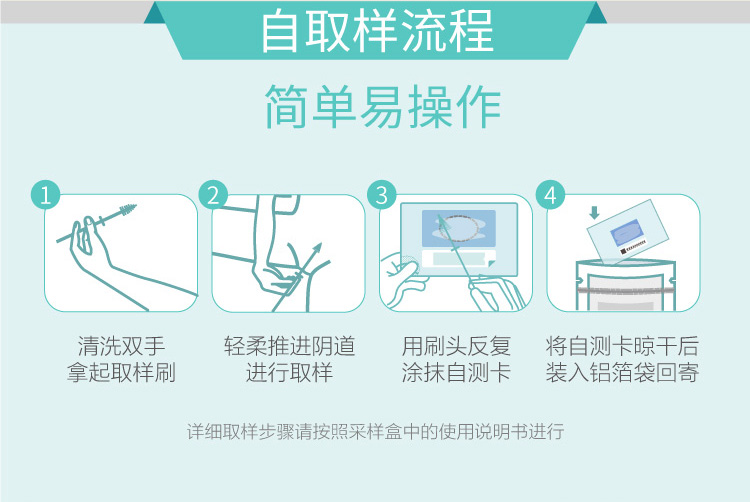 自取样流程

简单易操作

1
清洗双手
拿起取样刷

2
轻柔推进阴道
进行取样

3
用刷头反复
涂抹自测卡

4
将自测卡晾干后
装入铝箔袋回寄

详细取样步骤请按照采样盒中的使用说明书进行