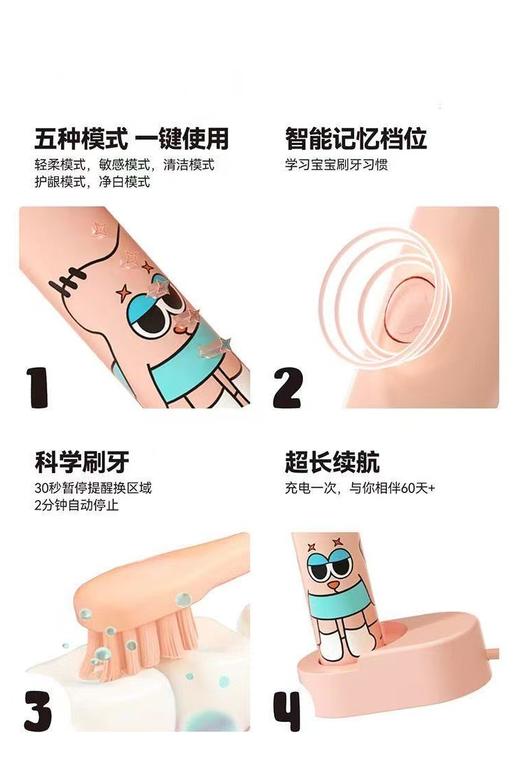 五种模式 一键使用
轻柔模式，敏感模式，清洁模式
护龈模式，净白模式

1

智能记忆档位
学习宝宝刷牙习惯

2

科学刷牙
30秒暂停提醒换区域
2分钟自动停止

3

超长续航
充电一次，与你相伴60天+

4