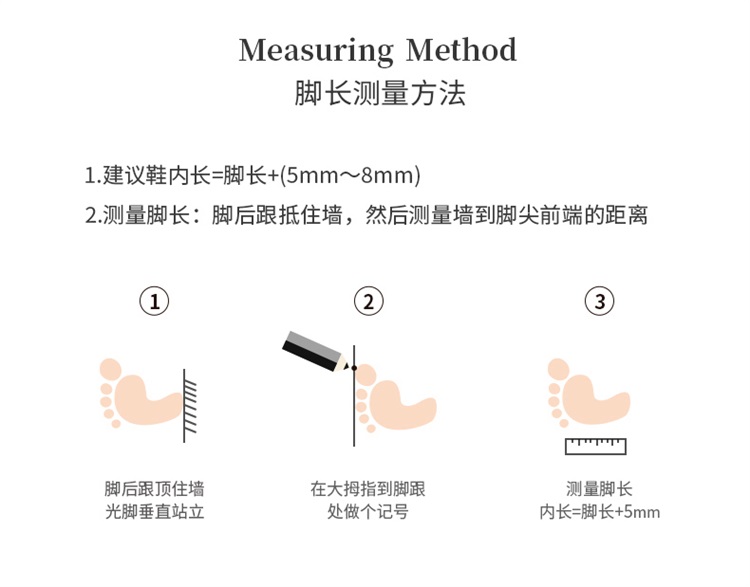 Measuring Method
脚长测量方法

1.建议鞋内长=脚长+(5mm～8mm)

2.测量脚长：脚后跟抵住墙，然后测量墙到脚尖前端的距离

①

脚后跟顶住墙
光脚垂直站立

②

在大拇指到脚跟
处做个记号

③

测量脚长
内长=脚长+5mm