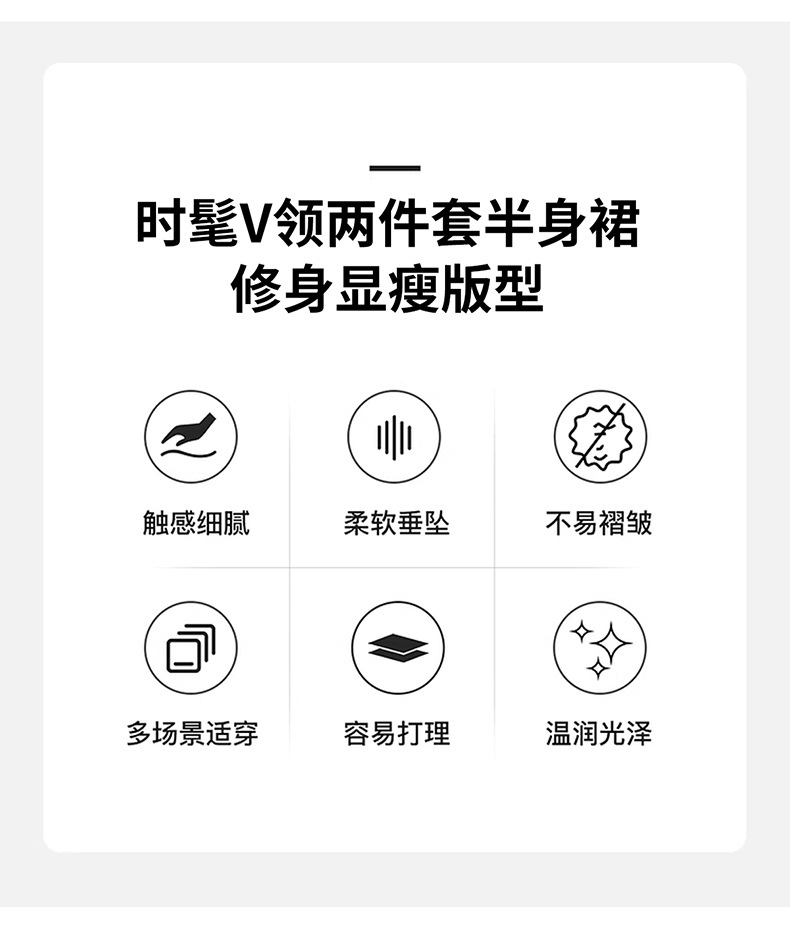 时髦V领两件套半身裙
修身显瘦版型

触感细腻

柔软垂坠

不易褶皱

多场景适穿

容易打理

温润光泽