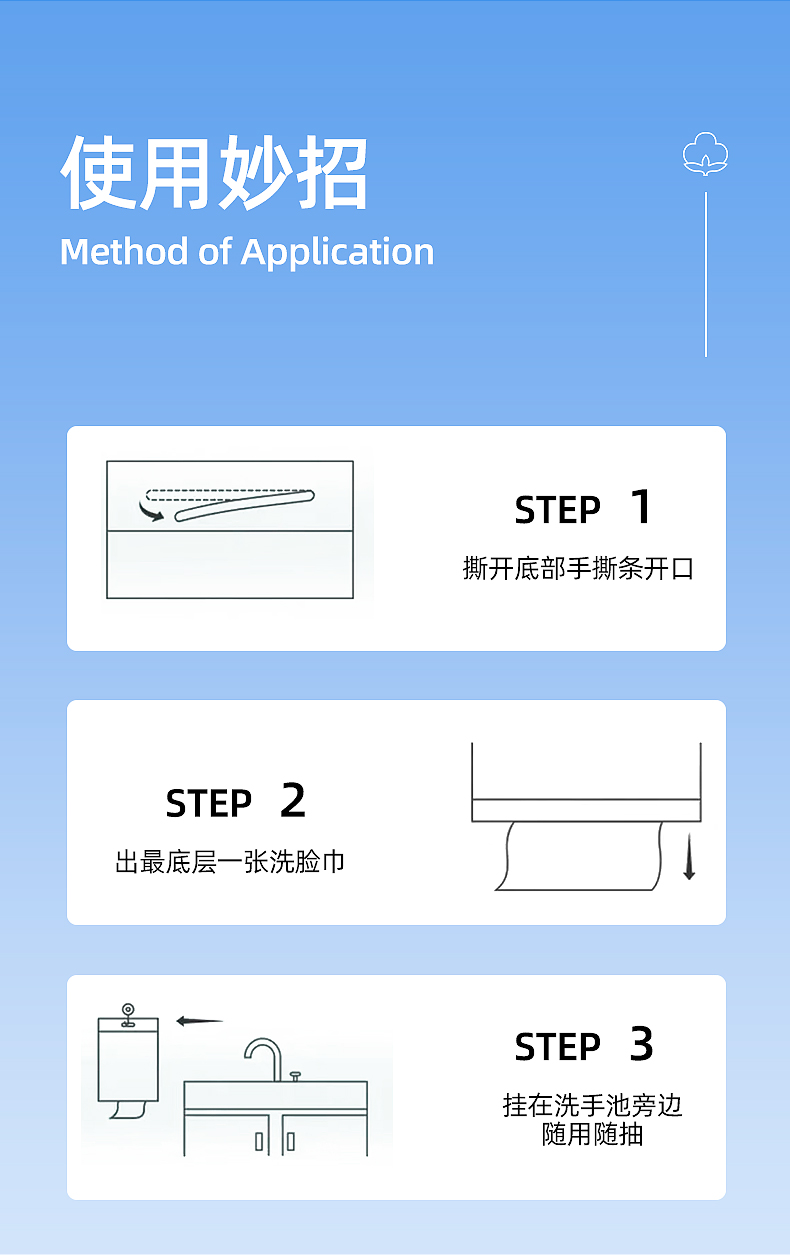 使用妙招
Method of Application

STEP 1
撕开底部手撕条开口

STEP 2
出最底层一张洗脸巾

STEP 3
挂在洗手池旁边
随用随抽