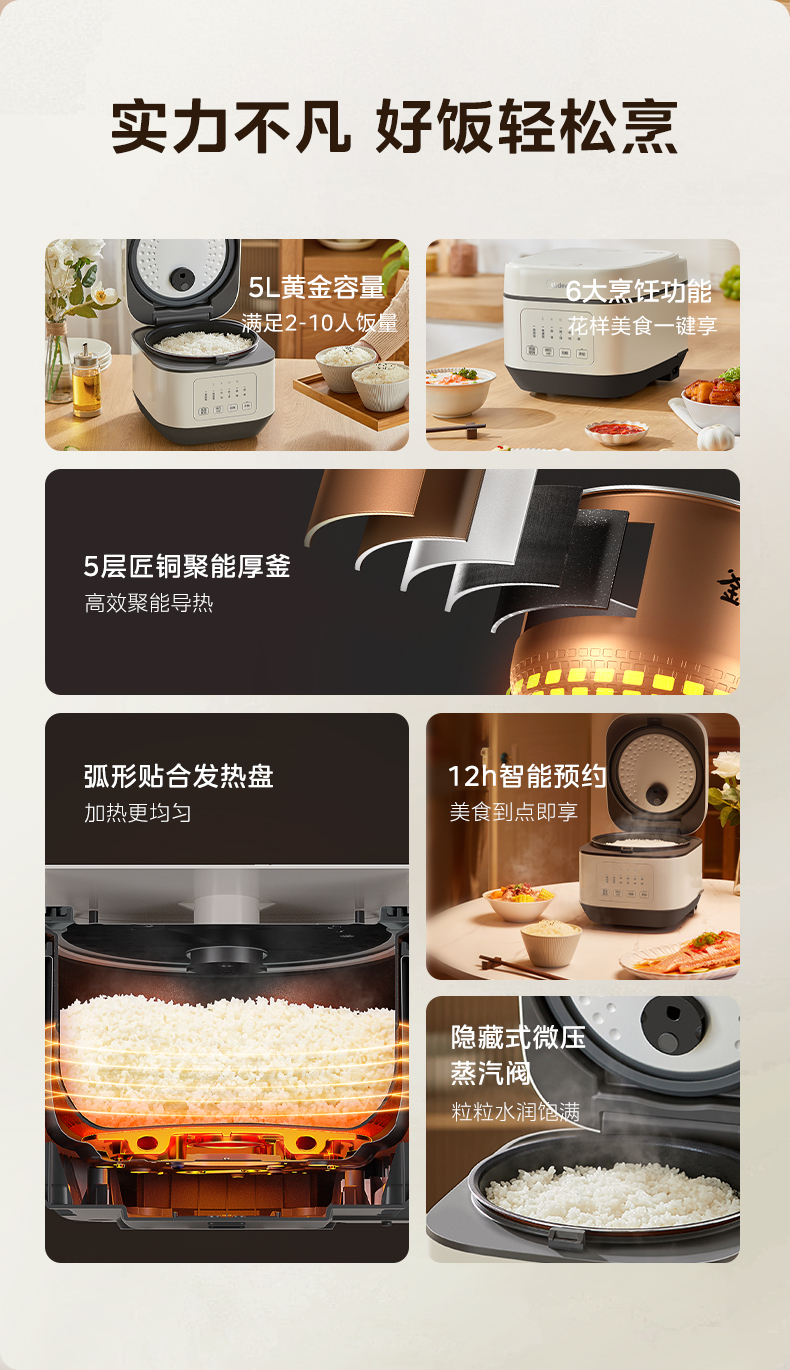 实力不凡 好饭轻松烹

5L黄金容量
满足2-10人饭量

6大烹饪功能
花样美食一键享

5层匠铜聚能厚釜
高效聚能导热

弧形贴合发热盘
加热更均匀

12h智能预约
美食到点即享

隐藏式微压蒸汽阀
粒粒水润饱满