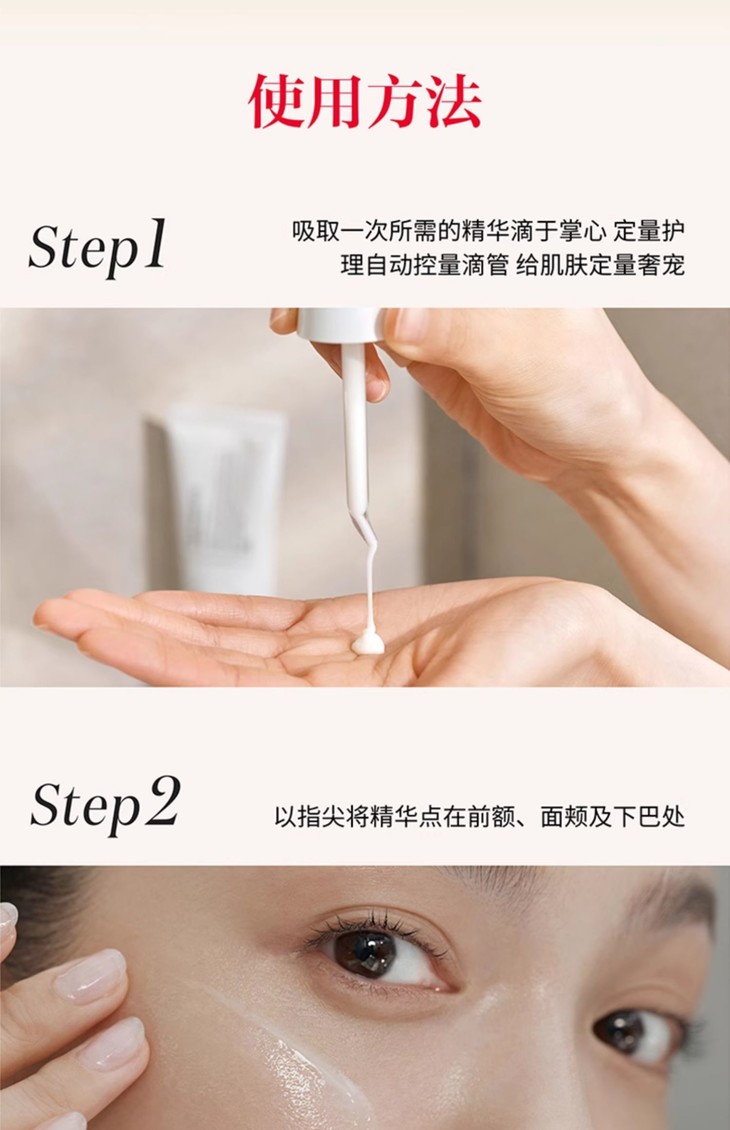 使用方法

Step1

吸取一次所需的精华滴于掌心 定量护理自动控量滴管 给肌肤定量奢宠

Step2

以指尖将精华点在前额、面颊及下巴处