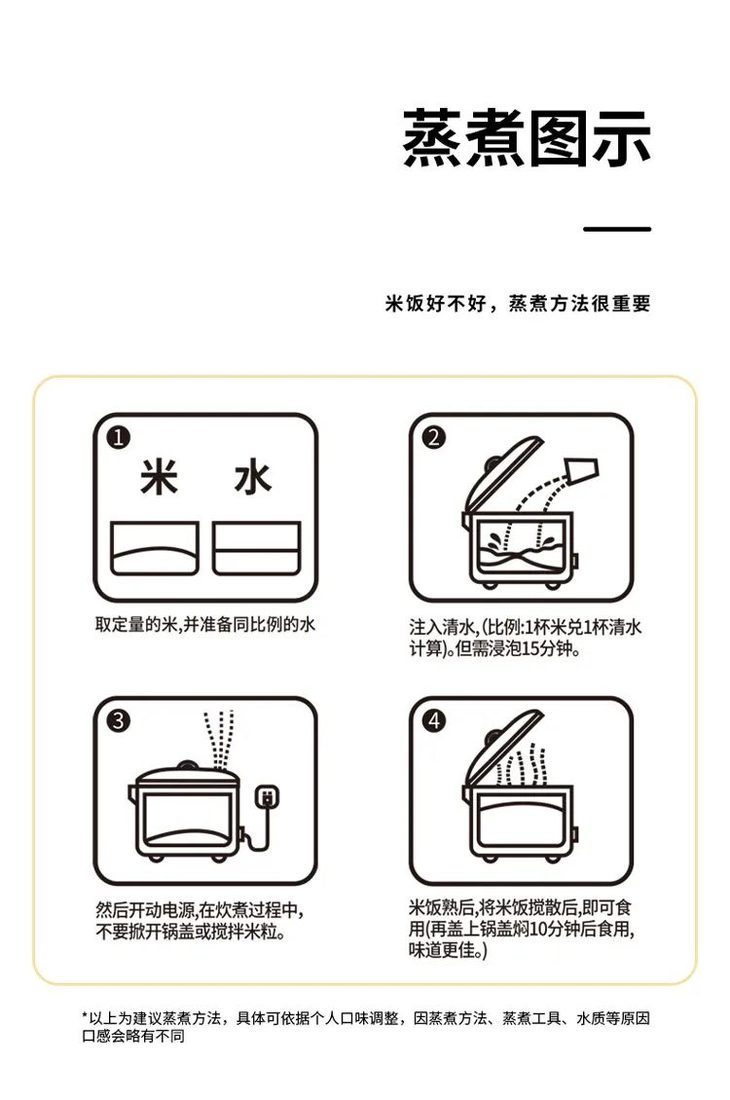 蒸煮图示

米饭好不好，蒸煮方法很重要

1
米 水

取定量的米,并准备同比例的水

2

注入清水,(比例:1杯米兑1杯清水计算)。但需浸泡15分钟。

3

然后开动电源,在炊煮过程中,不要掀开锅盖或搅拌米粒。

4

米饭熟后,将米饭搅散后,即可食用(再盖上锅盖焖10分钟后食用,味道更佳。)

*以上为建议蒸煮方法，具体可依据个人口味调整，因蒸煮方法、蒸煮工具、水质等原因口感会略有不同