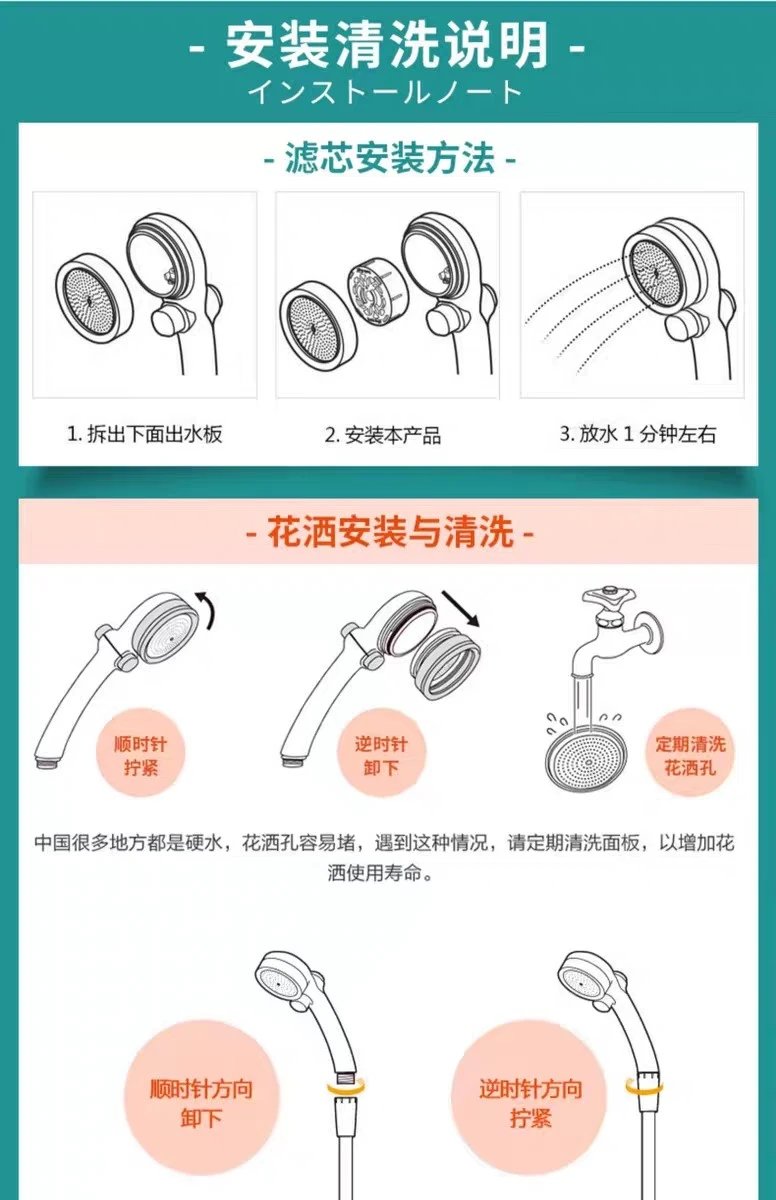 - 安装清洗说明 -
インストールノート

- 滤芯安装方法 -

1. 拆出下面出水板

2. 安装本产品

3. 放水 1 分钟左右

- 花洒安装与清洗 -

顺时针拧紧

逆时针卸下

定期清洗花洒孔

中国很多地方都是硬水，花洒孔容易堵，遇到这种情况，请定期清洗面板，以增加花洒使用寿命。

顺时针方向卸下

逆时针方向拧紧