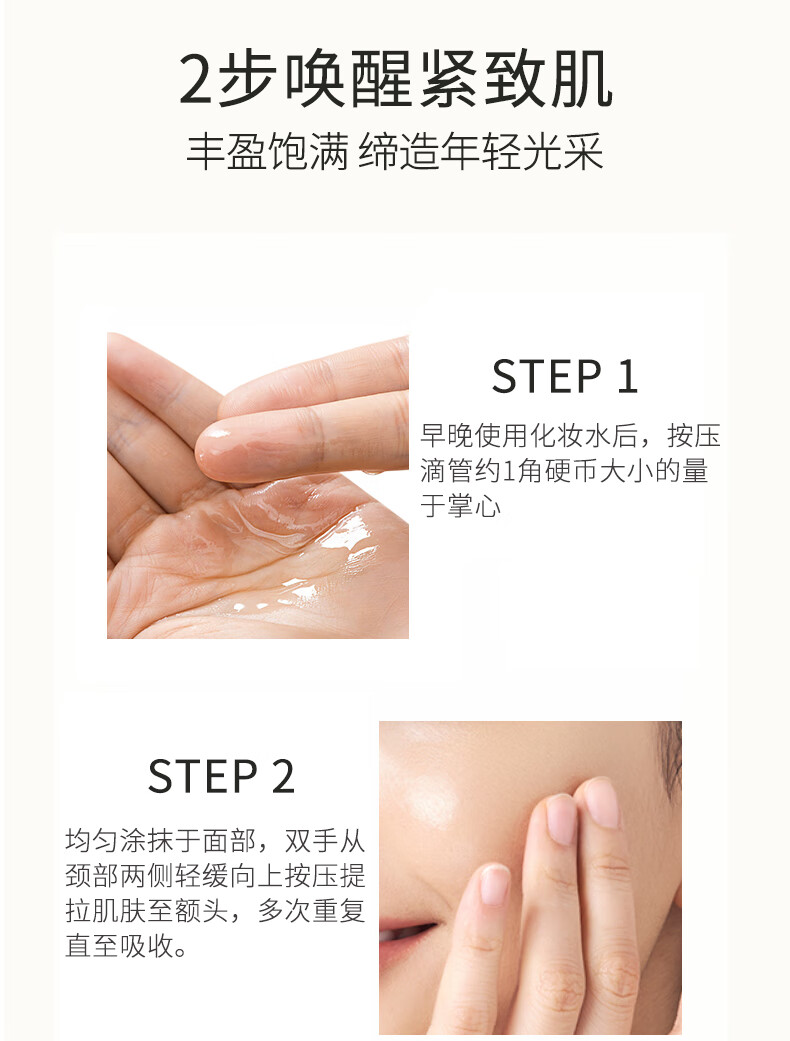 2步唤醒紧致肌

丰盈饱满 缔造年轻光采

STEP 1

早晚使用化妆水后，按压滴管约1角硬币大小的量于掌心

STEP 2

均匀涂抹于面部，双手从颈部两侧轻缓向上按压提拉肌肤至额头，多次重复直至吸收。