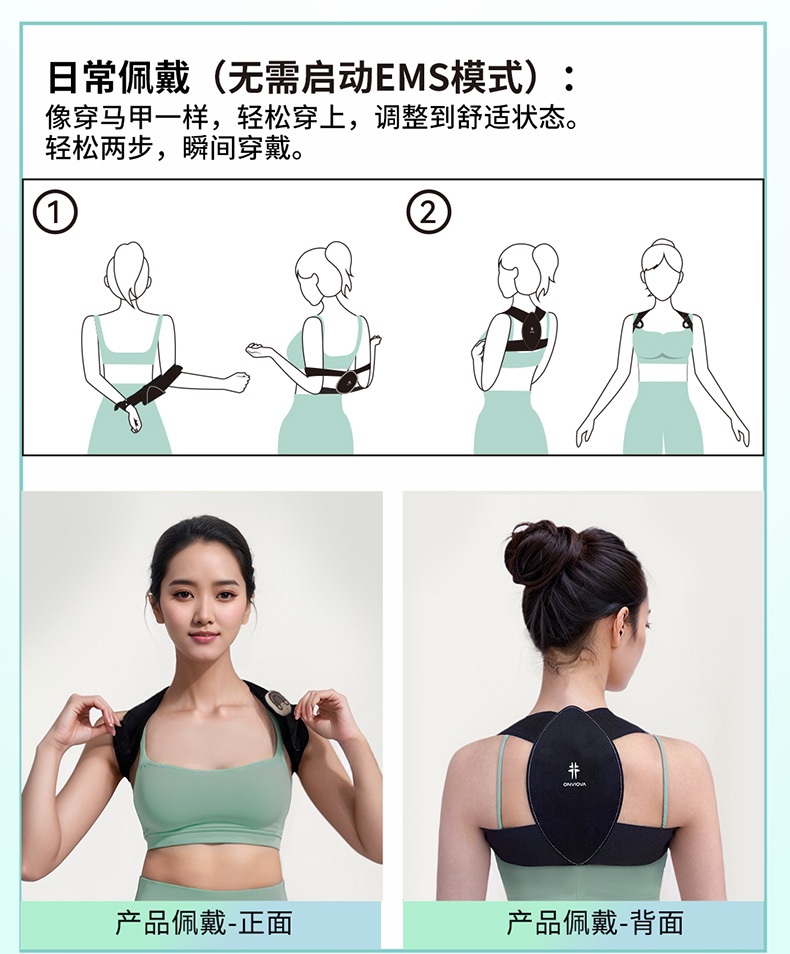 日常佩戴（无需启动EMS模式）：
像穿马甲一样，轻松穿上，调整到舒适状态。
轻松两步，瞬间穿戴。

①

②

ONVIOVA

产品佩戴-正面

产品佩戴-背面