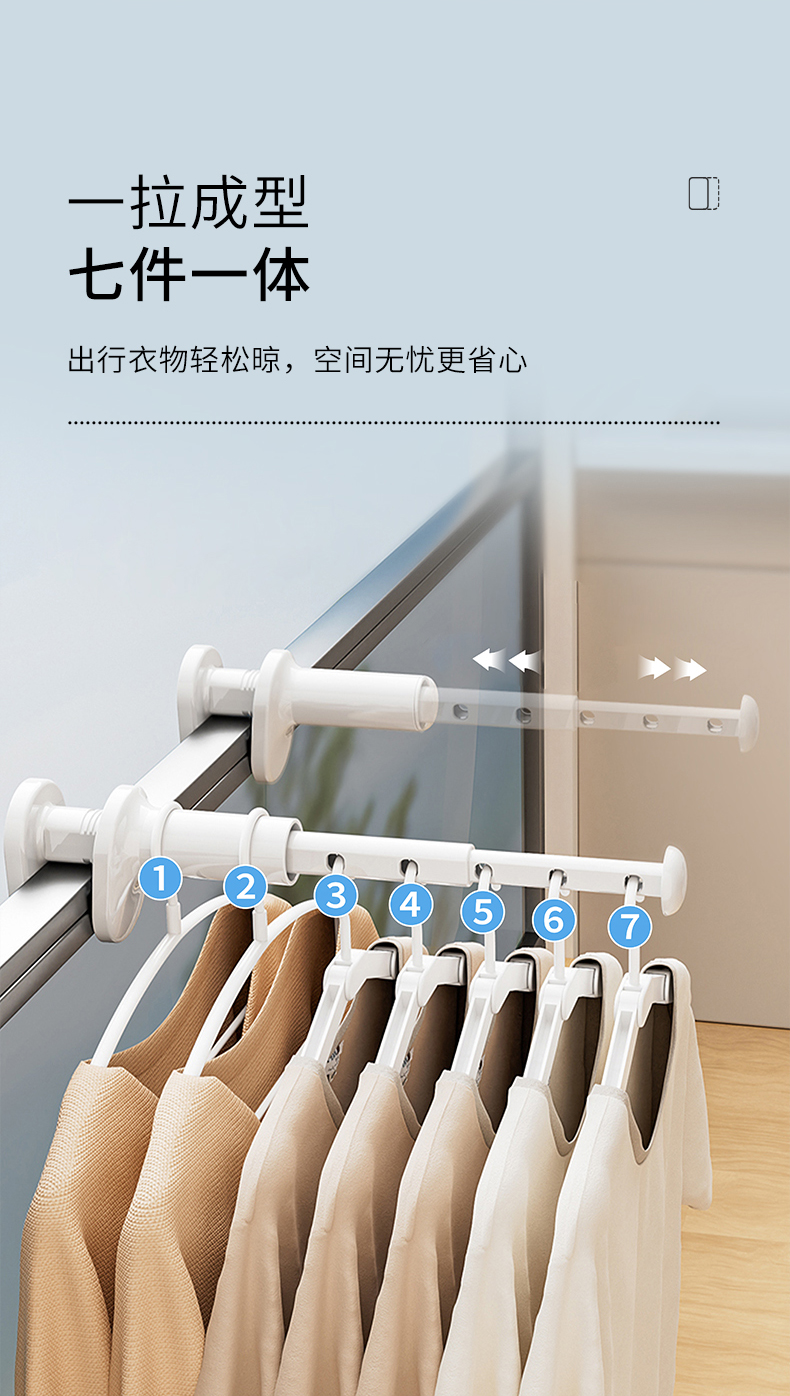 一拉成型
七件一体

出行衣物轻松晾，空间无忧更省心

1 2 3 4 5 6 7