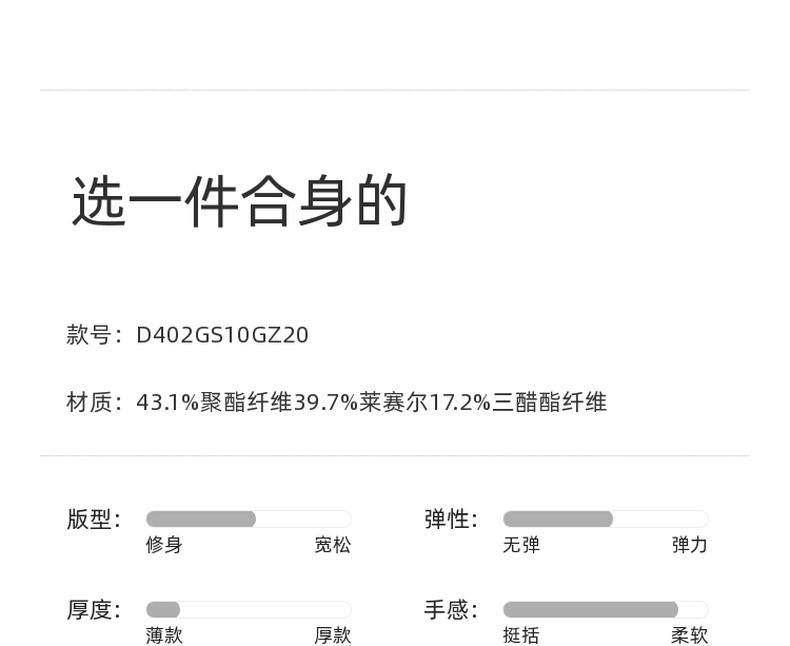 选一件合身的

款号：D402GS10GZ20

材质：43.1%聚酯纤维39.7%莱赛尔17.2%三醋酯纤维

版型：
修身 宽松

弹性：
无弹 弹力

厚度：
薄款 厚款

手感：
挺括 柔软